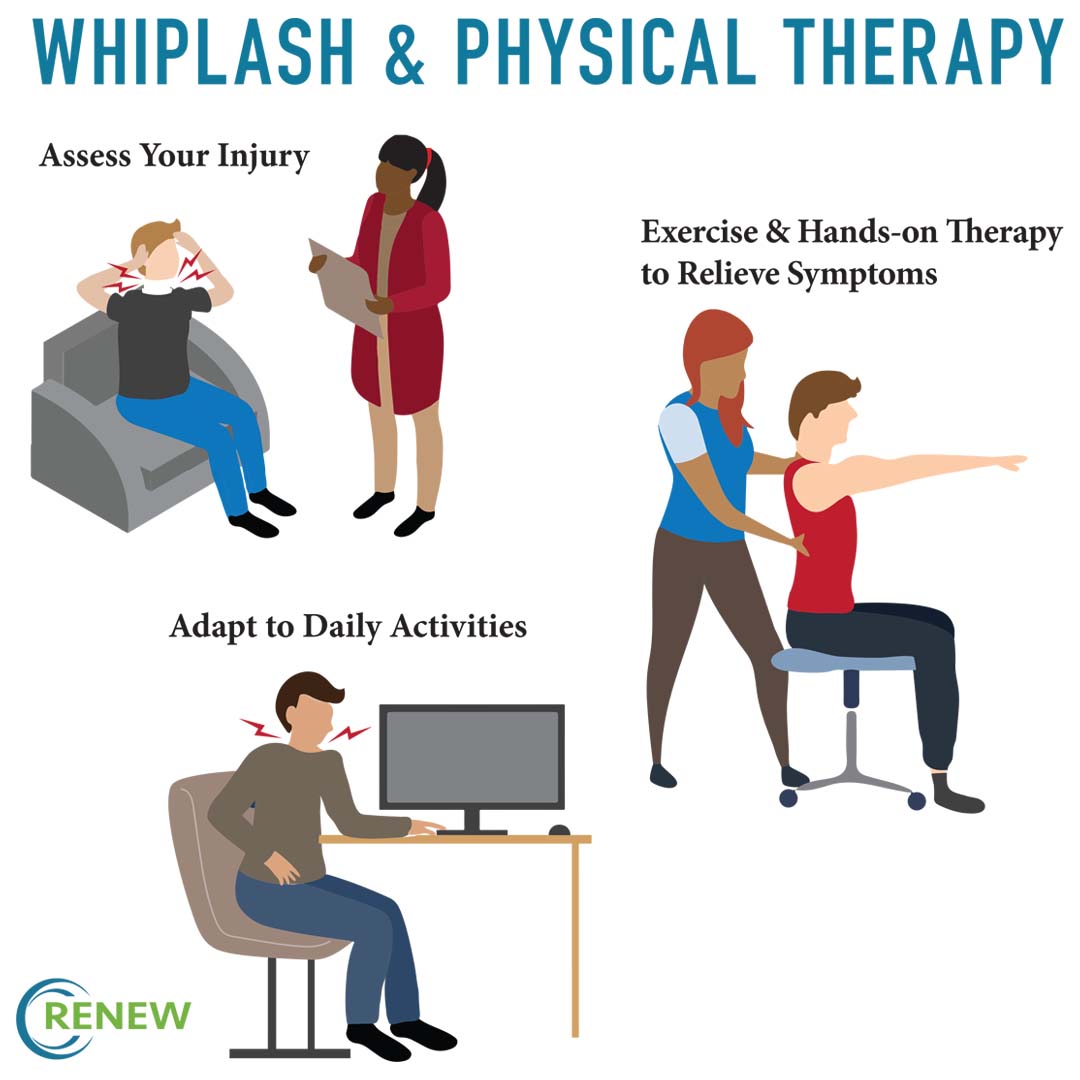 WHIPLASH & PHYSICAL THERAPY

Assess Your Injury

Exercise & Hands-on Therapy to Relieve Symptoms

Adapt to Daily Activities

RENEW