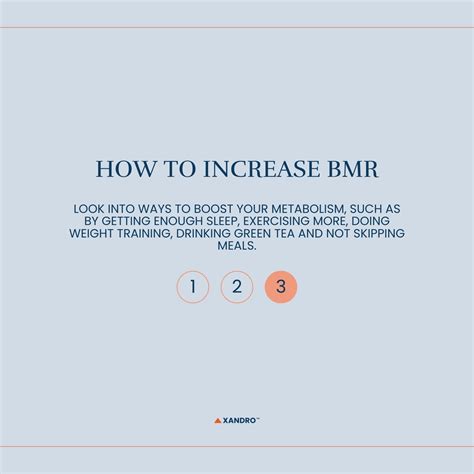 HOW TO INCREASE BMR

LOOK INTO WAYS TO BOOST YOUR METABOLISM, SUCH AS BY GETTING ENOUGH SLEEP, EXERCISING MORE, DOING WEIGHT TRAINING, DRINKING GREEN TEA AND NOT SKIPPING MEALS.

1 2 3

XANDRO™