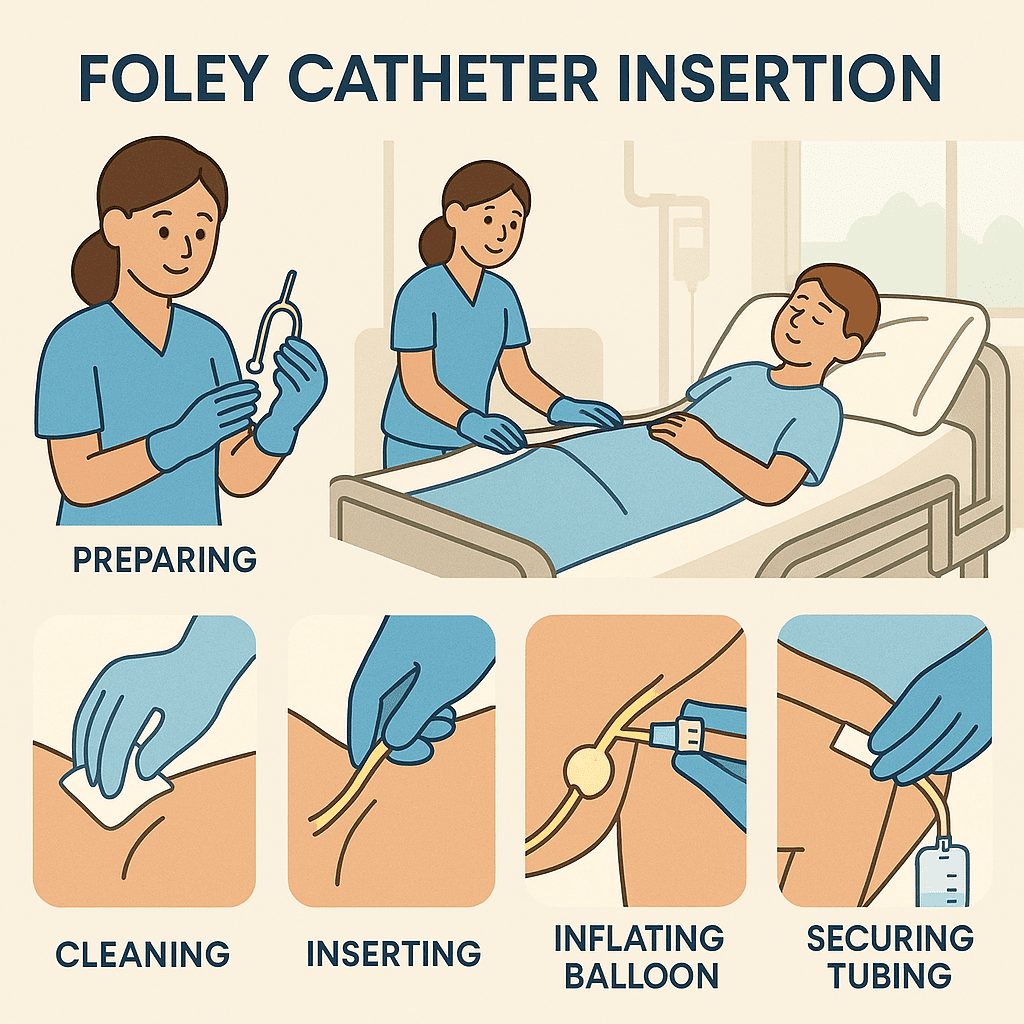 FOLEY CATHETER INSERTION

PREPARING

CLEANING

INSERTING

INFLATING BALLOON

SECURING TUBING