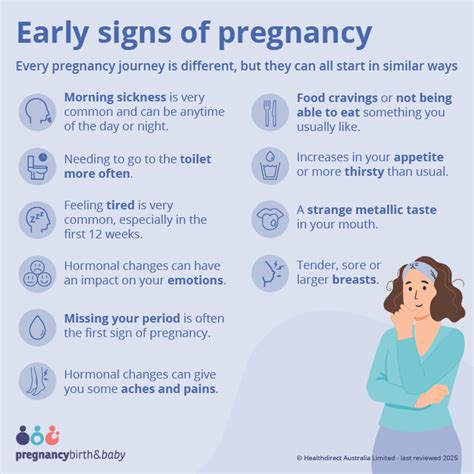 Early signs of pregnancy

Every pregnancy journey is different, but they can all start in similar ways

Morning sickness is very common and can be anytime of the day or night.

Needing to go to the toilet more often.

Feeling tired is very common, especially in the first 12 weeks.

Hormonal changes can have an impact on your emotions.

Missing your period is often the first sign of pregnancy.

Hormonal changes can give you some aches and pains.

Food cravings or not being able to eat something you usually like.

Increases in your appetite or more thirsty than usual.

A strange metallic taste in your mouth.

Tender, sore or larger breasts.

zzz

pregnancybirth&baby

© Healthdirect Australia Limited - last reviewed 2025