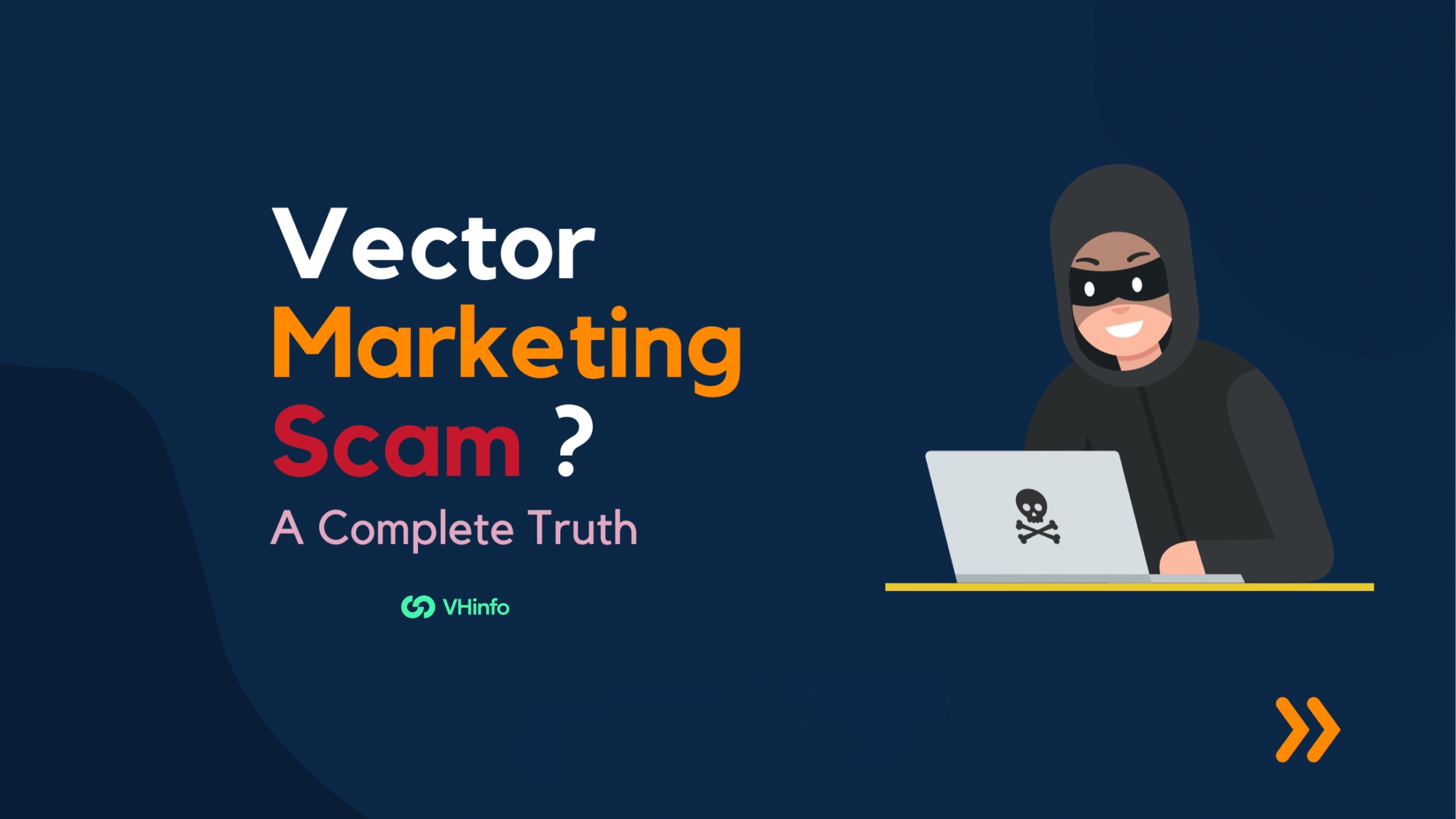 Vector
Marketing
Scam ?
A Complete Truth

VHinfo