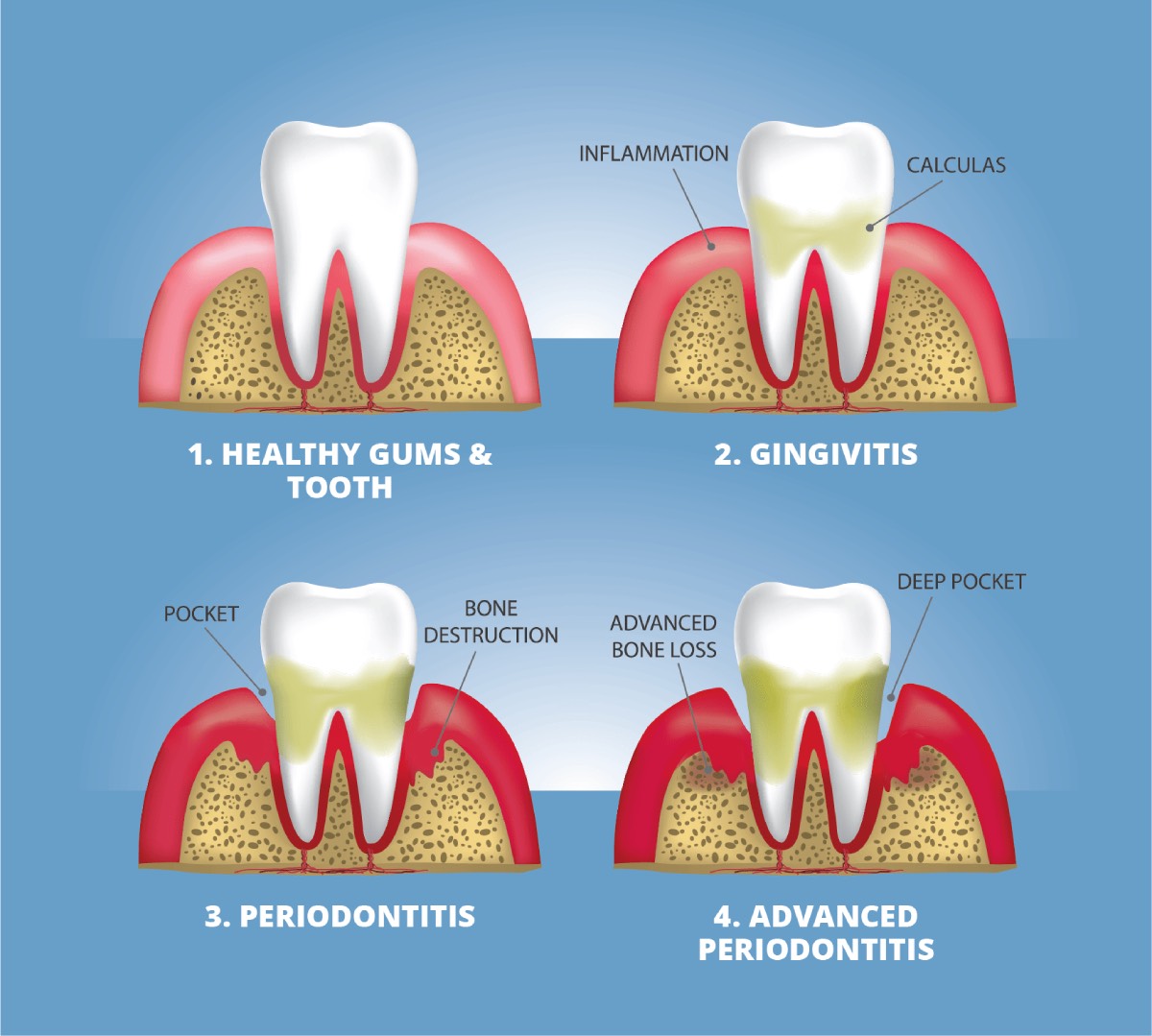 1. HEALTHY GUMS & TOOTH

INFLAMMATION

CALCULAS

2. GINGIVITIS

POCKET

BONE DESTRUCTION

3. PERIODONTITIS

ADVANCED BONE LOSS

DEEP POCKET

4. ADVANCED PERIODONTITIS