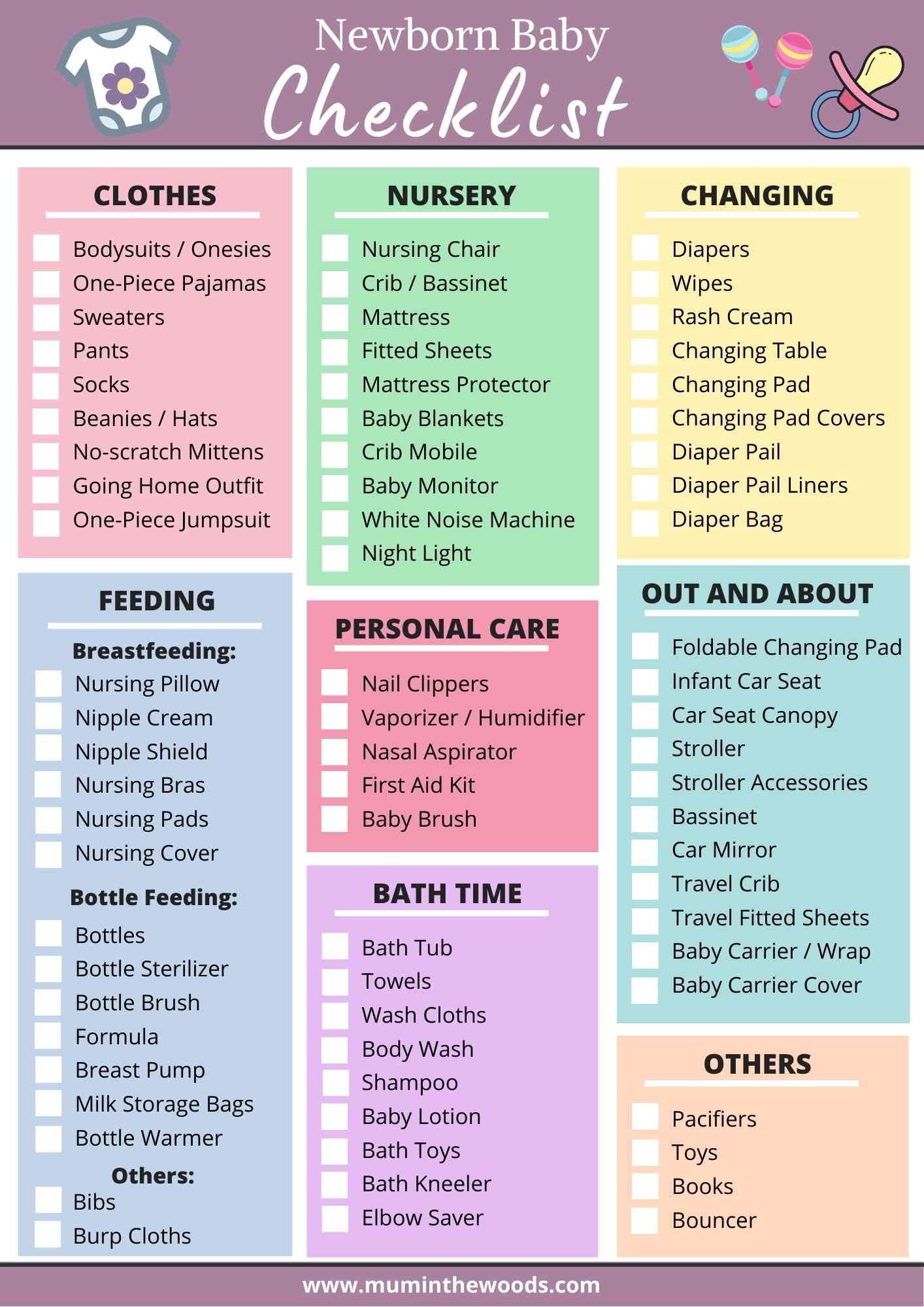 Newborn Baby
Checklist

CLOTHES

Bodysuits / Onesies
One-Piece Pajamas
Sweaters
Pants
Socks
Beanies / Hats
No-scratch Mittens
Going Home Outfit
One-Piece Jumpsuit

FEEDING

Breastfeeding:
Nursing Pillow
Nipple Cream
Nipple Shield
Nursing Bras
Nursing Pads
Nursing Cover

Bottle Feeding:
Bottles
Bottle Sterilizer
Bottle Brush
Formula
Breast Pump
Milk Storage Bags
Bottle Warmer

Others:
Bibs
Burp Cloths

NURSERY

Nursing Chair
Crib / Bassinet
Mattress
Fitted Sheets
Mattress Protector
Baby Blankets
Crib Mobile
Baby Monitor
White Noise Machine
Night Light

PERSONAL CARE

Nail Clippers
Vaporizer / Humidifier
Nasal Aspirator
First Aid Kit
Baby Brush

BATH TIME

Bath Tub
Towels
Wash Cloths
Body Wash
Shampoo
Baby Lotion
Bath Toys
Bath Kneeler
Elbow Saver

CHANGING

Diapers
Wipes
Rash Cream
Changing Table
Changing Pad
Changing Pad Covers
Diaper Pail
Diaper Pail Liners
Diaper Bag

OUT AND ABOUT

Foldable Changing Pad
Infant Car Seat
Car Seat Canopy
Stroller
Stroller Accessories
Bassinet
Car Mirror
Travel Crib
Travel Fitted Sheets
Baby Carrier / Wrap
Baby Carrier Cover

OTHERS

Pacifiers
Toys
Books
Bouncer

www.muminthewoods.com