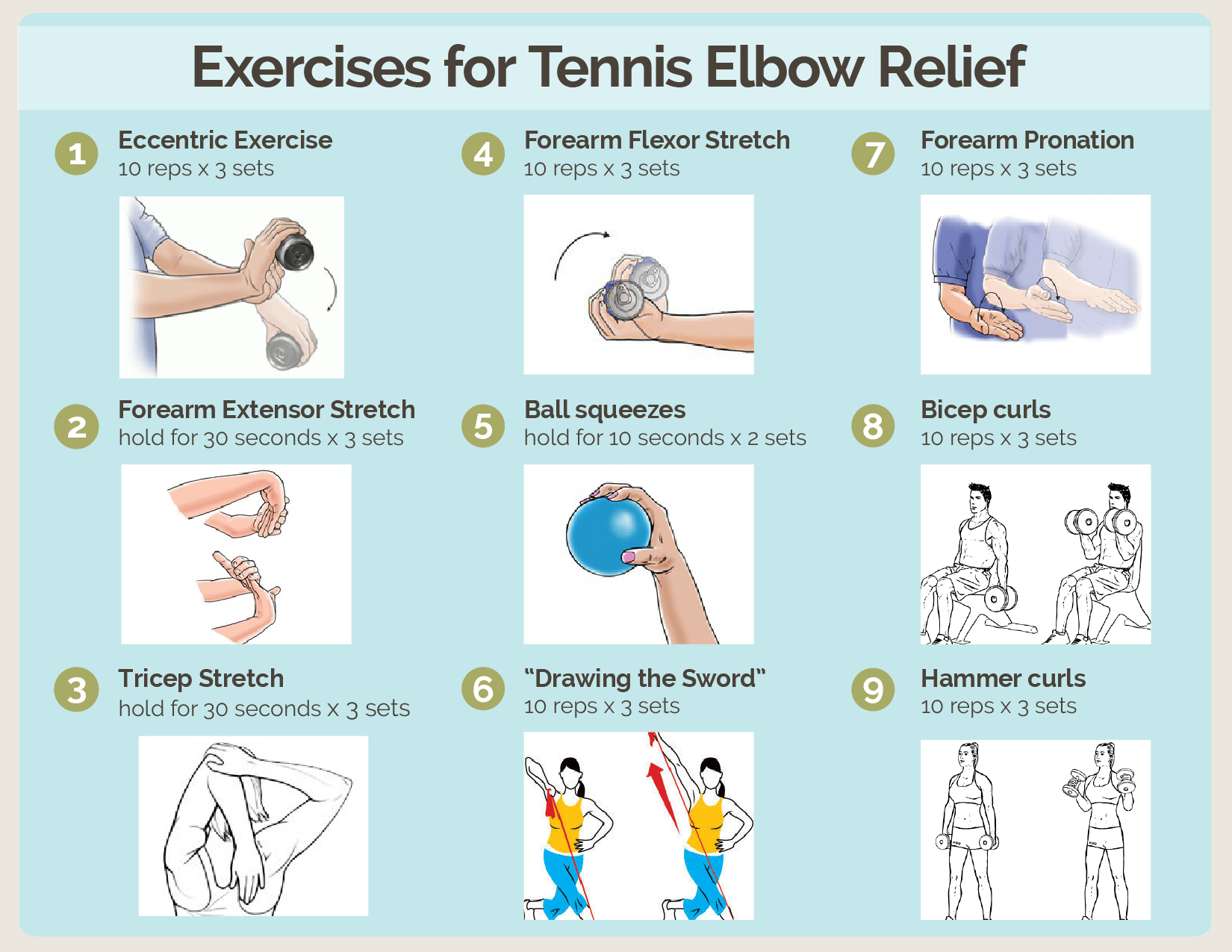 Exercises for Tennis Elbow Relief

1 Eccentric Exercise
10 reps x 3 sets

2 Forearm Extensor Stretch
hold for 30 seconds x 3 sets

3 Tricep Stretch
hold for 30 seconds x 3 sets

4 Forearm Flexor Stretch
10 reps x 3 sets

5 Ball squeezes
hold for 10 seconds x 2 sets

6 "Drawing the Sword"
10 reps x 3 sets

7 Forearm Pronation
10 reps x 3 sets

8 Bicep curls
10 reps x 3 sets

9 Hammer curls
10 reps x 3 sets