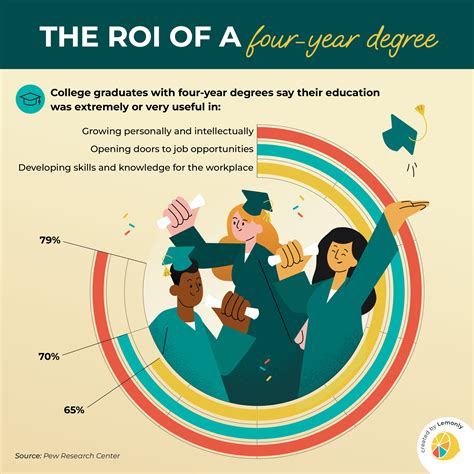 THE ROI OF A four-year degree

College graduates with four-year degrees say their education was extremely or very useful in:

Growing personally and intellectually
Opening doors to job opportunities
Developing skills and knowledge for the workplace

79%
70%
65%

Source: Pew Research Center

created by Lemonly