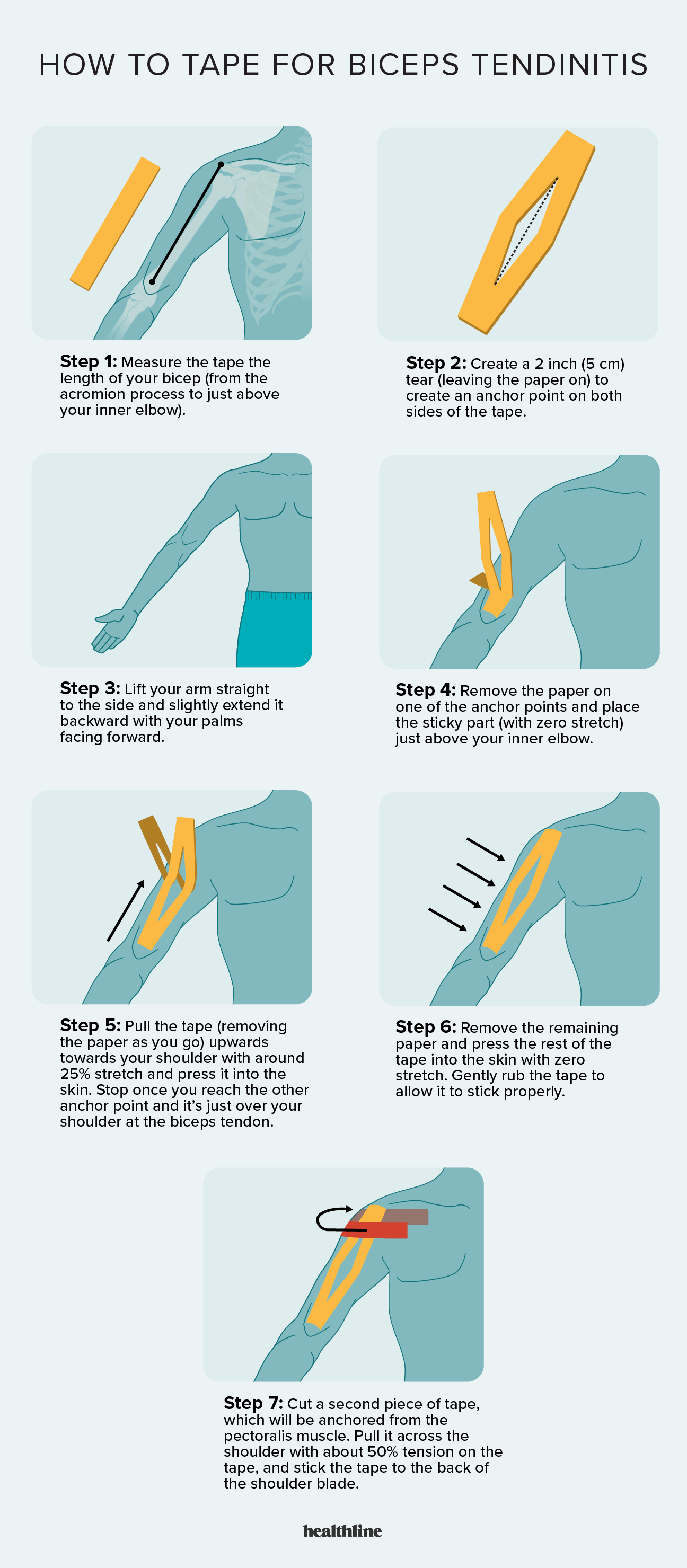 HOW TO TAPE FOR BICEPS TENDINITIS

Step 1: Measure the tape the length of your bicep (from the acromion process to just above your inner elbow).

Step 2: Create a 2 inch (5 cm) tear (leaving the paper on) to create an anchor point on both sides of the tape.

Step 3: Lift your arm straight to the side and slightly extend it backward with your palms facing forward.

Step 4: Remove the paper on one of the anchor points and place the sticky part (with zero stretch) just above your inner elbow.

Step 5: Pull the tape (removing the paper as you go) upwards towards your shoulder with around 25% stretch and press it into the skin. Stop once you reach the other anchor point and it's just over your shoulder at the biceps tendon.

Step 6: Remove the remaining paper and press the rest of the tape into the skin with zero stretch. Gently rub the tape to allow it to stick properly.

Step 7: Cut a second piece of tape, which will be anchored from the pectoralis muscle. Pull it across the shoulder with about 50% tension on the tape, and stick the tape to the back of the shoulder blade.

healthline