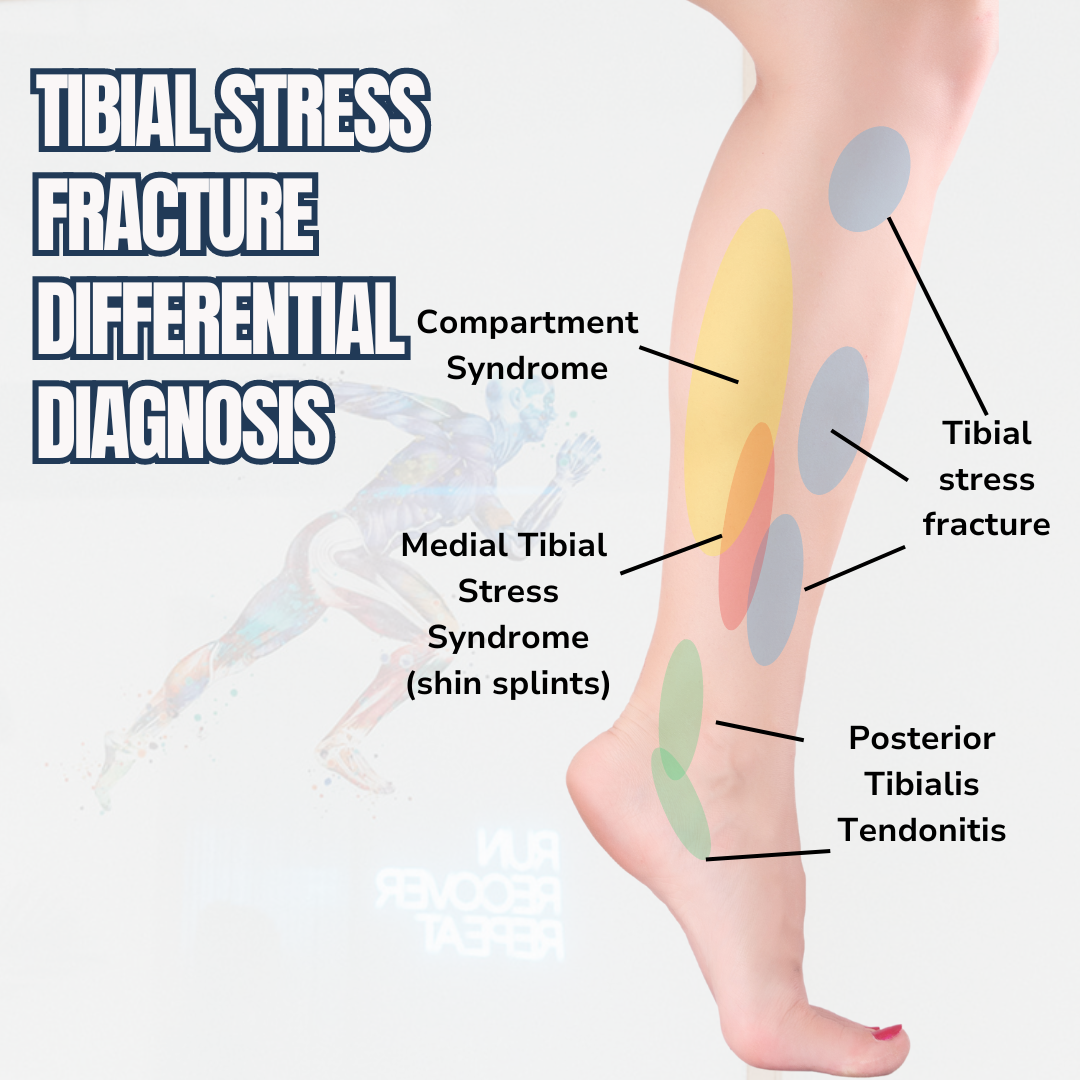 TIBIAL STRESS FRACTURE DIFFERENTIAL DIAGNOSIS

Compartment Syndrome

Tibial stress fracture

Medial Tibial Stress Syndrome (shin splints)

Posterior Tibialis Tendonitis

RUN RECOVER REPEAT