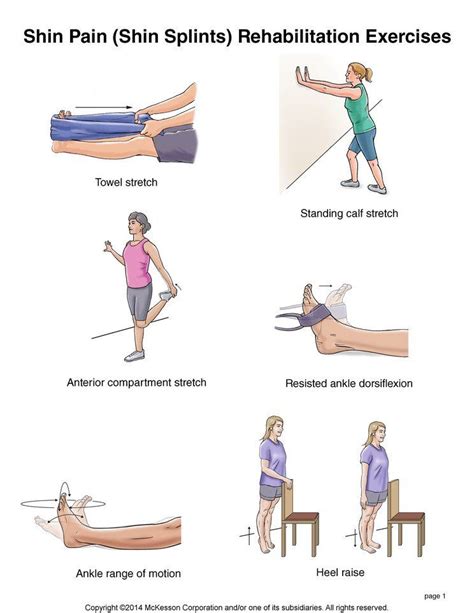 Shin Pain (Shin Splints) Rehabilitation Exercises

Towel stretch

Standing calf stretch

Anterior compartment stretch

Resisted ankle dorsiflexion

Ankle range of motion

Heel raise

page 1

Copyright ©2014 McKesson Corporation and/or one of its subsidiaries. All rights reserved.