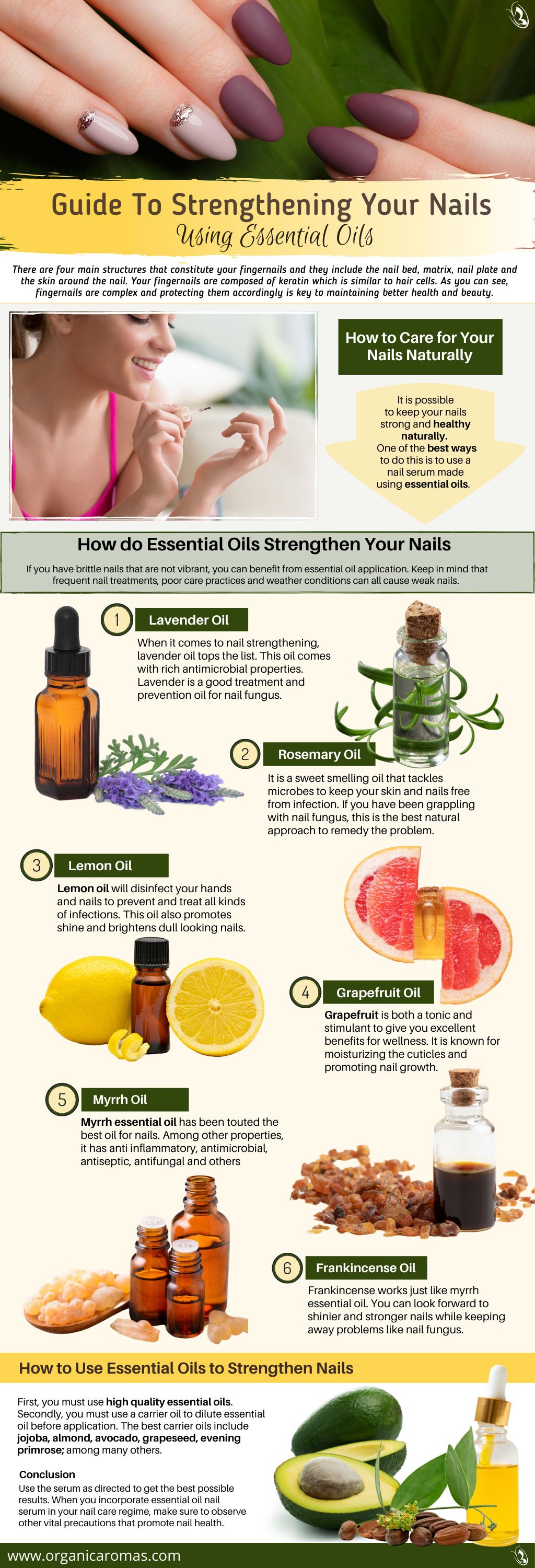 Guide To Strengthening Your Nails
Using Essential Oils

There are four main structures that constitute your fingernails and they include the nail bed, matrix, nail plate and the skin around the nail. Your fingernails are composed of keratin which is similar to hair cells. As you can see, fingernails are complex and protecting them accordingly is key to maintaining better health and beauty.

How to Care for Your Nails Naturally

It is possible to keep your nails strong and healthy naturally. One of the best ways to do this is to use a nail serum made using essential oils.

How do Essential Oils Strengthen Your Nails

If you have brittle nails that are not vibrant, you can benefit from essential oil application. Keep in mind that frequent nail treatments, poor care practices and weather conditions can all cause weak nails.

1 Lavender Oil

When it comes to nail strengthening, lavender oil tops the list. This oil comes with rich antimicrobial properties. Lavender is a good treatment and prevention oil for nail fungus.

2 Rosemary Oil

It is a sweet smelling oil that tackles microbes to keep your skin and nails free from infection. If you have been grappling with nail fungus, this is the best natural approach to remedy the problem.

3 Lemon Oil

Lemon oil will disinfect your hands and nails to prevent and treat all kinds of infections. This oil also promotes shine and brightens dull looking nails.

4 Grapefruit Oil

Grapefruit is both a tonic and stimulant to give you excellent benefits for wellness. It is known for moisturizing the cuticles and promoting nail growth.

5 Myrrh Oil

Myrrh essential oil has been touted the best oil for nails. Among other properties, it has anti inflammatory, antimicrobial, antiseptic, antifungal and others

6 Frankincense Oil

Frankincense works just like myrrh essential oil. You can look forward to shinier and stronger nails while keeping away problems like nail fungus.

How to Use Essential Oils to Strengthen Nails

First, you must use high quality essential oils. Secondly, you must use a carrier oil to dilute essential oil before application. The best carrier oils include jojoba, almond, avocado, grapeseed, evening primrose; among many others.

Conclusion
Use the serum as directed to get the best possible results. When you incorporate essential oil nail serum in your nail care regime, make sure to observe other vital precautions that promote nail health.

www.organicaromas.com