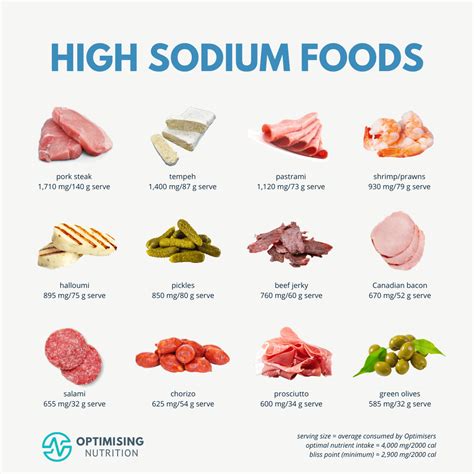 HIGH SODIUM FOODS

pork steak
1,710 mg/140 g serve

tempeh
1,400 mg/87 g serve

pastrami
1,120 mg/73 g serve

shrimp/prawns
930 mg/79 g serve

halloumi
895 mg/75 g serve

pickles
850 mg/80 g serve

beef jerky
760 mg/60 g serve

Canadian bacon
670 mg/52 g serve

salami
655 mg/32 g serve

chorizo
625 mg/54 g serve

prosciutto
600 mg/34 g serve

green olives
585 mg/32 g serve

OPTIMISING NUTRITION

serving size = average consumed by Optimisers
optimal nutrient intake = 4,000 mg/2000 cal
bliss point (minimum) = 2,900 mg/2000 cal