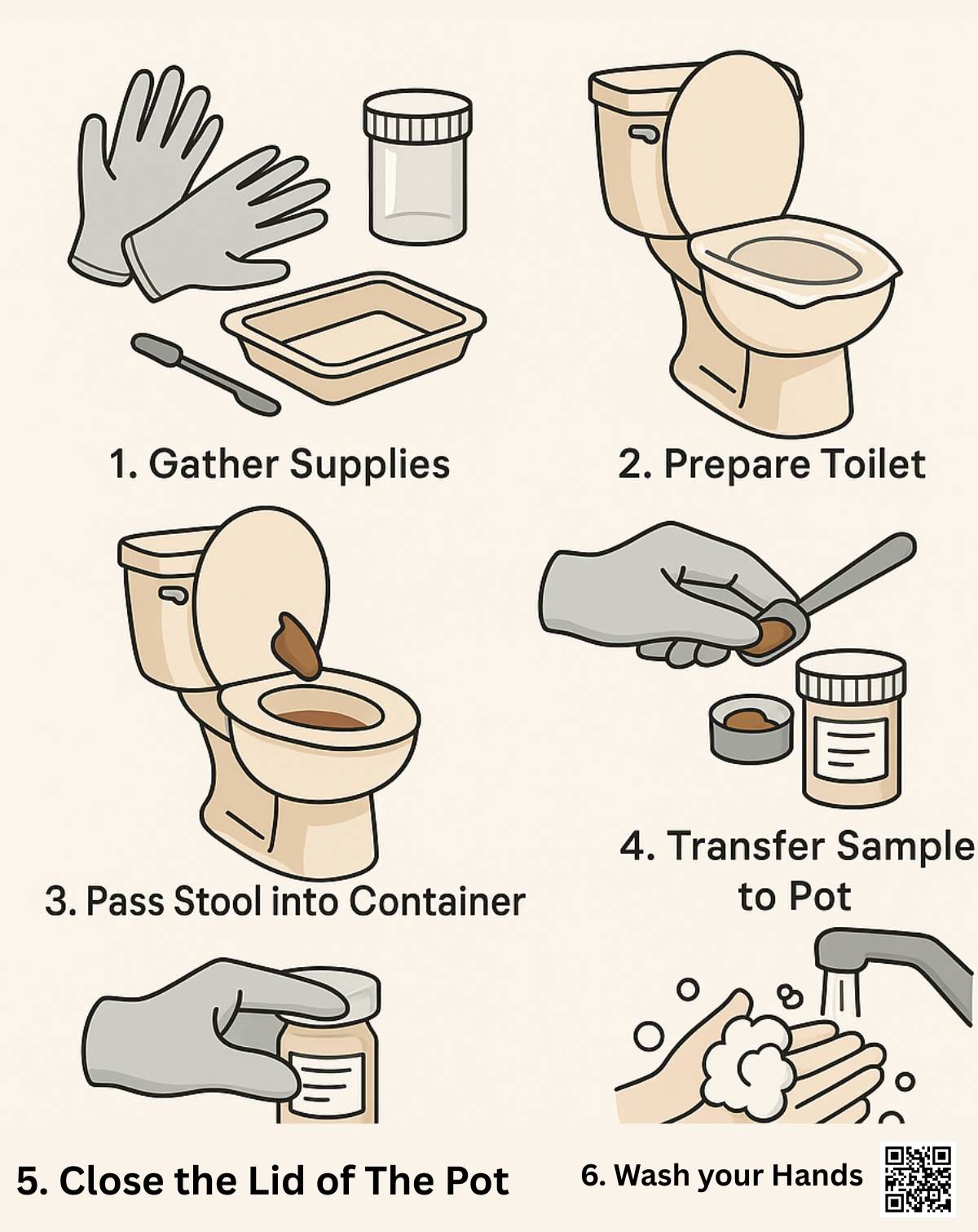 1. Gather Supplies

2. Prepare Toilet

3. Pass Stool into Container

4. Transfer Sample to Pot

5. Close the Lid of The Pot

6. Wash your Hands