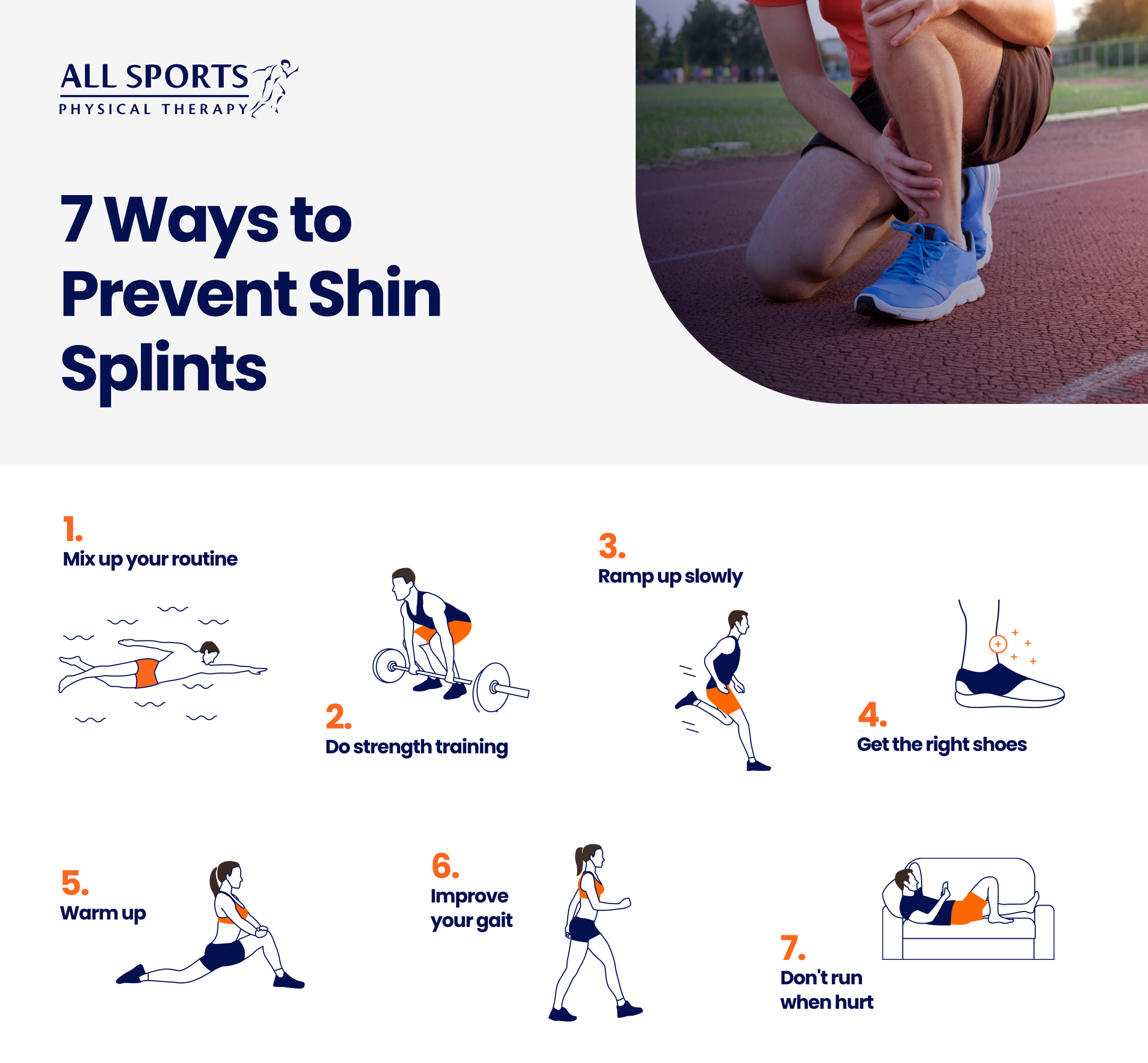 ALL SPORTS
PHYSICAL THERAPY

7 Ways to Prevent Shin Splints

1.
Mix up your routine

2.
Do strength training

3.
Ramp up slowly

4.
Get the right shoes

5.
Warm up

6.
Improve your gait

7.
Don't run when hurt