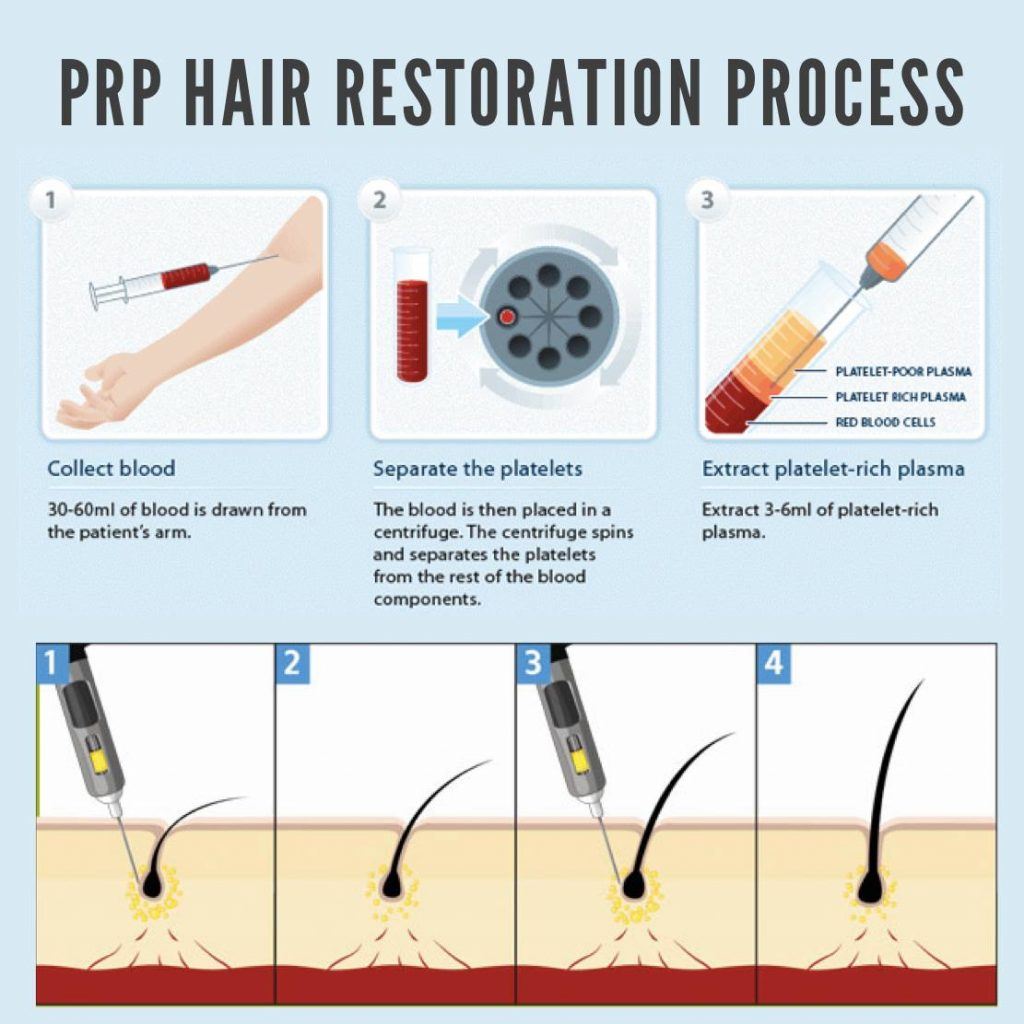 PRP HAIR RESTORATION PROCESS

1

Collect blood

30-60ml of blood is drawn from the patient's arm.

2

Separate the platelets

The blood is then placed in a centrifuge. The centrifuge spins and separates the platelets from the rest of the blood components.

3

PLATELET-POOR PLASMA
PLATELET RICH PLASMA
RED BLOOD CELLS

Extract platelet-rich plasma

Extract 3-6ml of platelet-rich plasma.

1

2

3

4