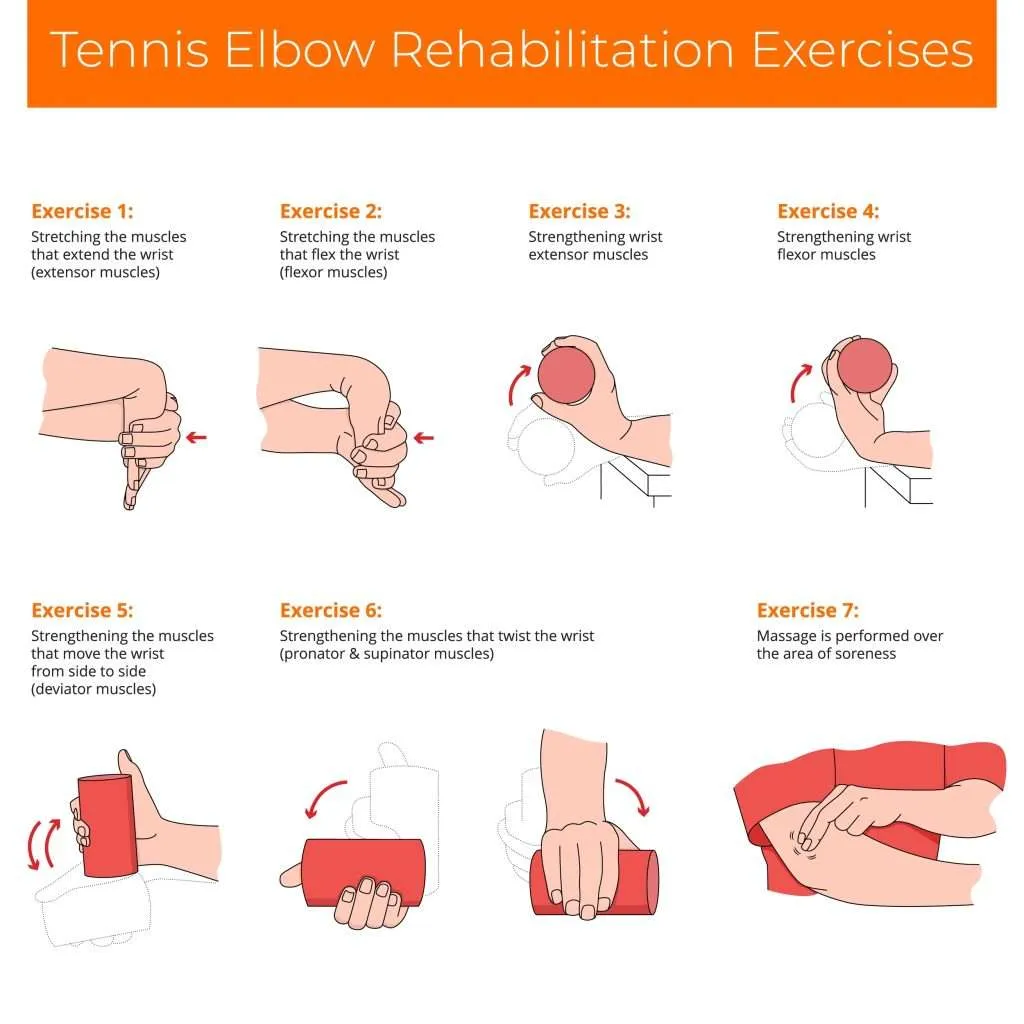 Tennis Elbow Rehabilitation Exercises

Exercise 1:
Stretching the muscles that extend the wrist (extensor muscles)

Exercise 2:
Stretching the muscles that flex the wrist (flexor muscles)

Exercise 3:
Strengthening wrist extensor muscles

Exercise 4:
Strengthening wrist flexor muscles

Exercise 5:
Strengthening the muscles that move the wrist from side to side (deviator muscles)

Exercise 6:
Strengthening the muscles that twist the wrist (pronator & supinator muscles)

Exercise 7:
Massage is performed over the area of soreness