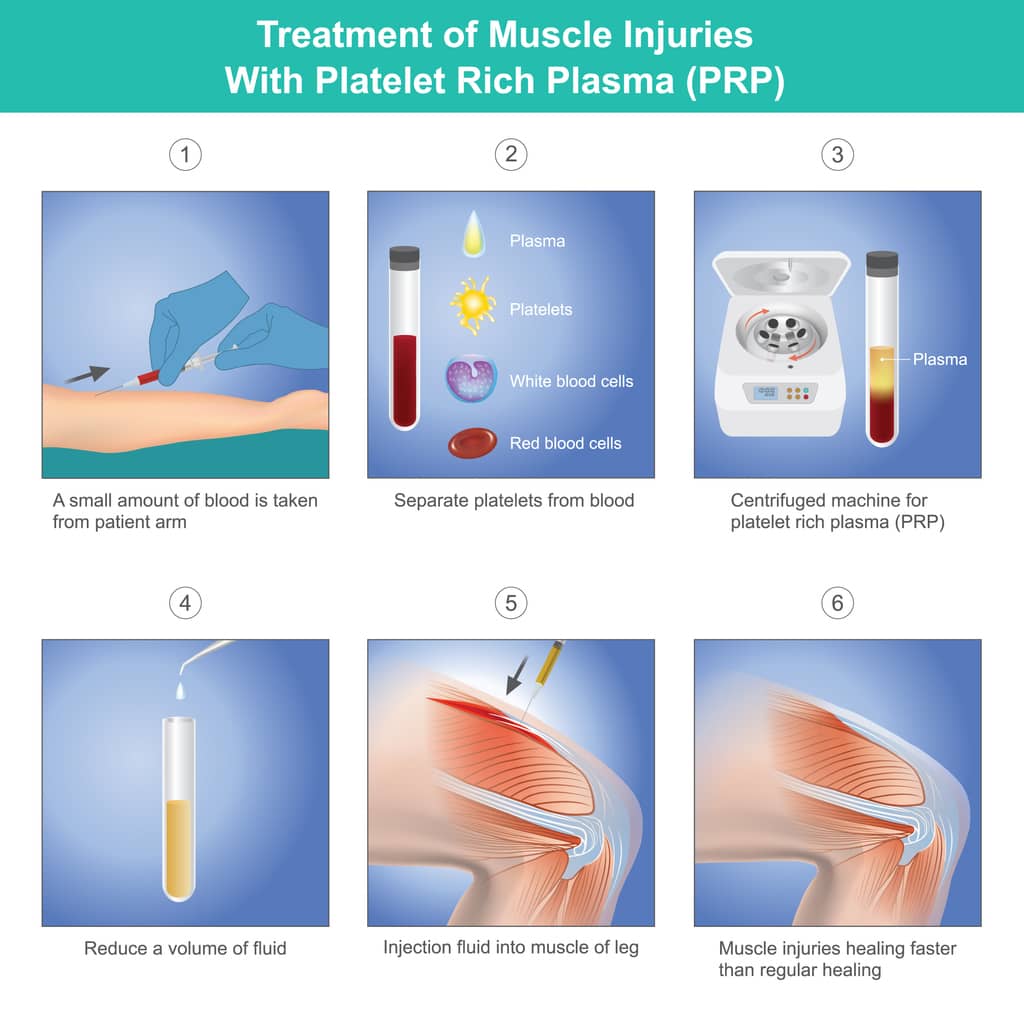 Treatment of Muscle Injuries
With Platelet Rich Plasma (PRP)

1

A small amount of blood is taken from patient arm

2

Plasma

Platelets

White blood cells

Red blood cells

Separate platelets from blood

3

Plasma

Centrifuged machine for platelet rich plasma (PRP)

4

Reduce a volume of fluid

5

Injection fluid into muscle of leg

6

Muscle injuries healing faster than regular healing