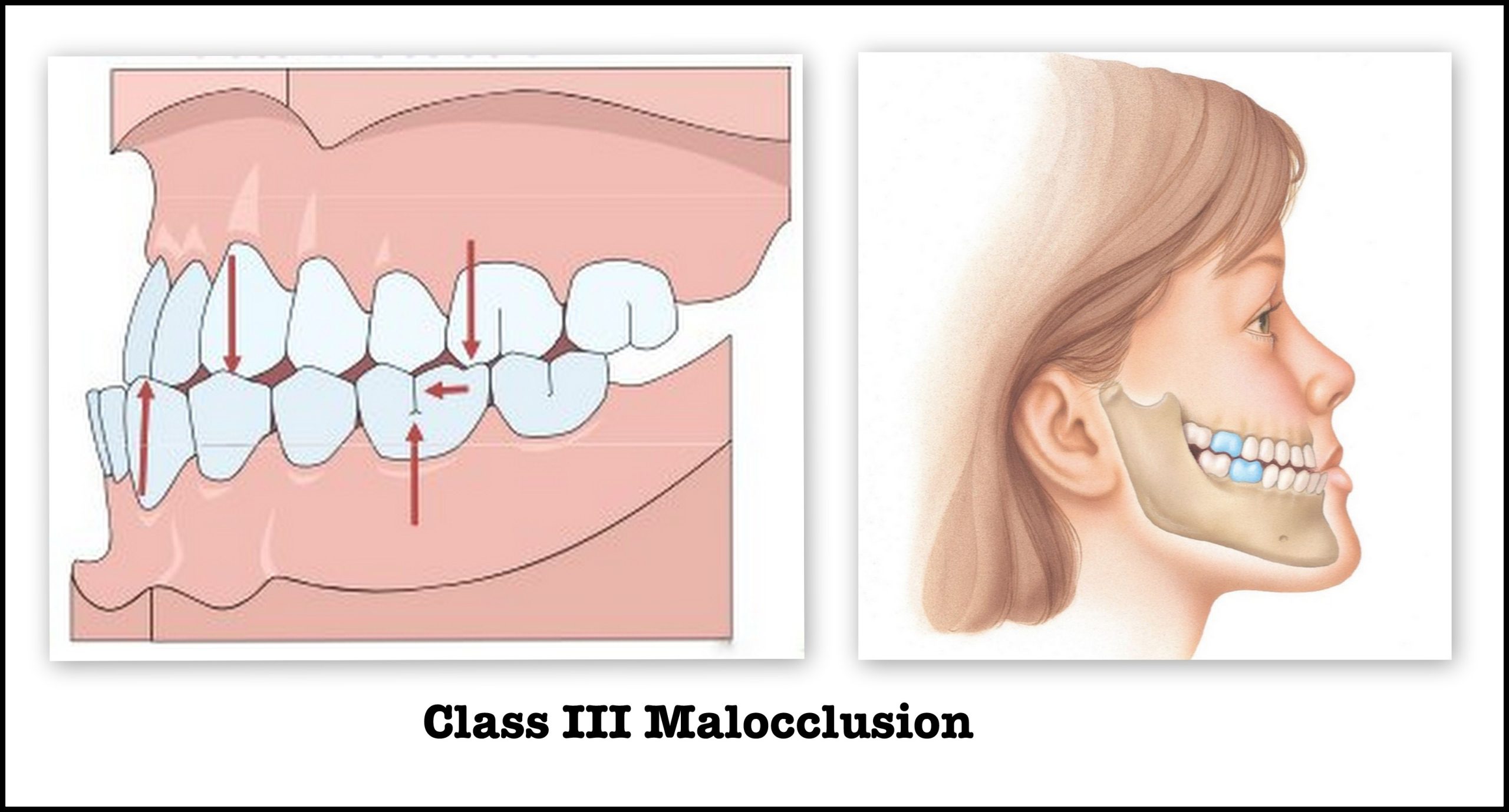 Class III Malocclusion