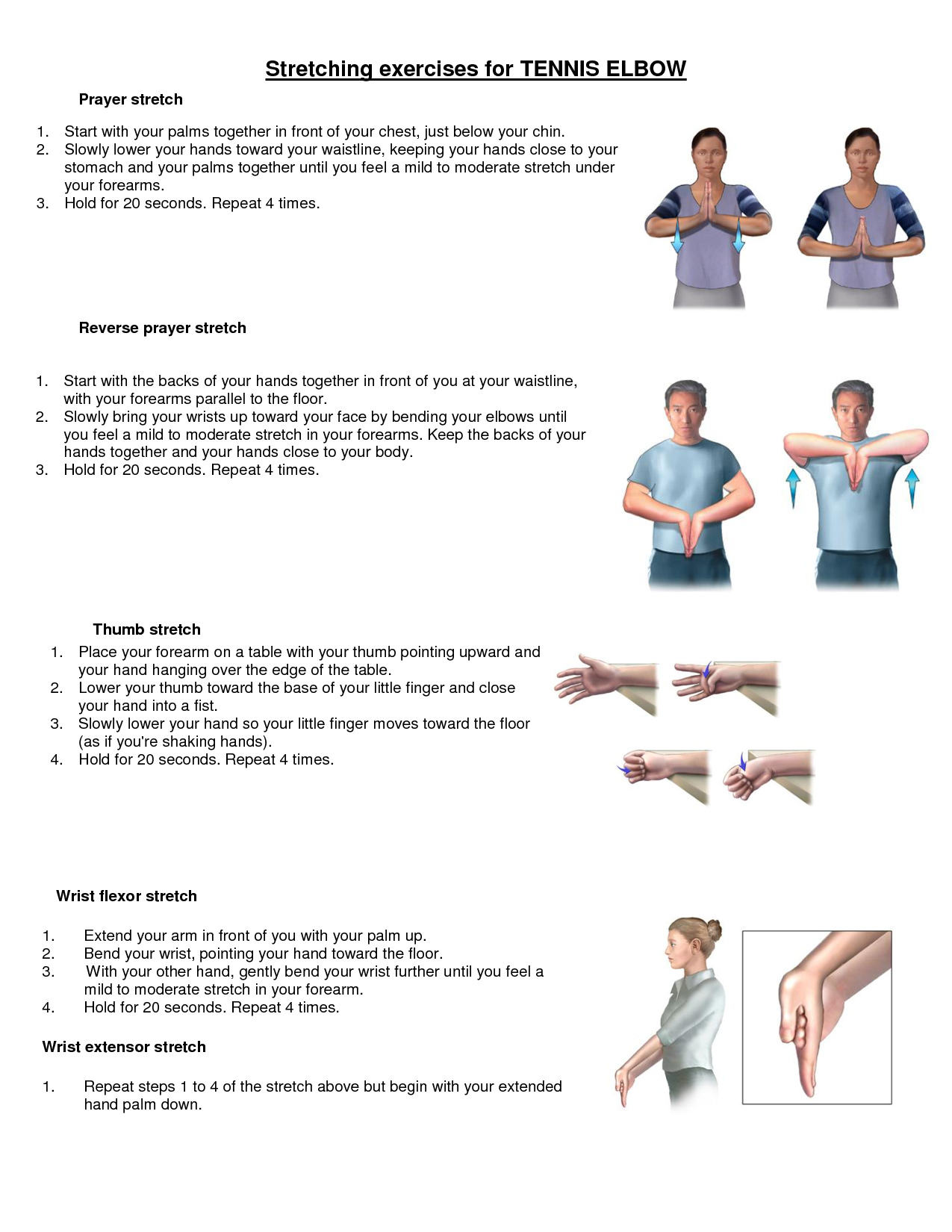 Stretching exercises for TENNIS ELBOW

Prayer stretch

1. Start with your palms together in front of your chest, just below your chin.
2. Slowly lower your hands toward your waistline, keeping your hands close to your stomach and your palms together until you feel a mild to moderate stretch under your forearms.
3. Hold for 20 seconds. Repeat 4 times.

Reverse prayer stretch

1. Start with the backs of your hands together in front of you at your waistline, with your forearms parallel to the floor.
2. Slowly bring your wrists up toward your face by bending your elbows until you feel a mild to moderate stretch in your forearms. Keep the backs of your hands together and your hands close to your body.
3. Hold for 20 seconds. Repeat 4 times.

Thumb stretch

1. Place your forearm on a table with your thumb pointing upward and your hand hanging over the edge of the table.
2. Lower your thumb toward the base of your little finger and close your hand into a fist.
3. Slowly lower your hand so your little finger moves toward the floor (as if you're shaking hands).
4. Hold for 20 seconds. Repeat 4 times.

Wrist flexor stretch

1. Extend your arm in front of you with your palm up.
2. Bend your wrist, pointing your hand toward the floor.
3. With your other hand, gently bend your wrist further until you feel a mild to moderate stretch in your forearm.
4. Hold for 20 seconds. Repeat 4 times.

Wrist extensor stretch

1. Repeat steps 1 to 4 of the stretch above but begin with your extended hand palm down.