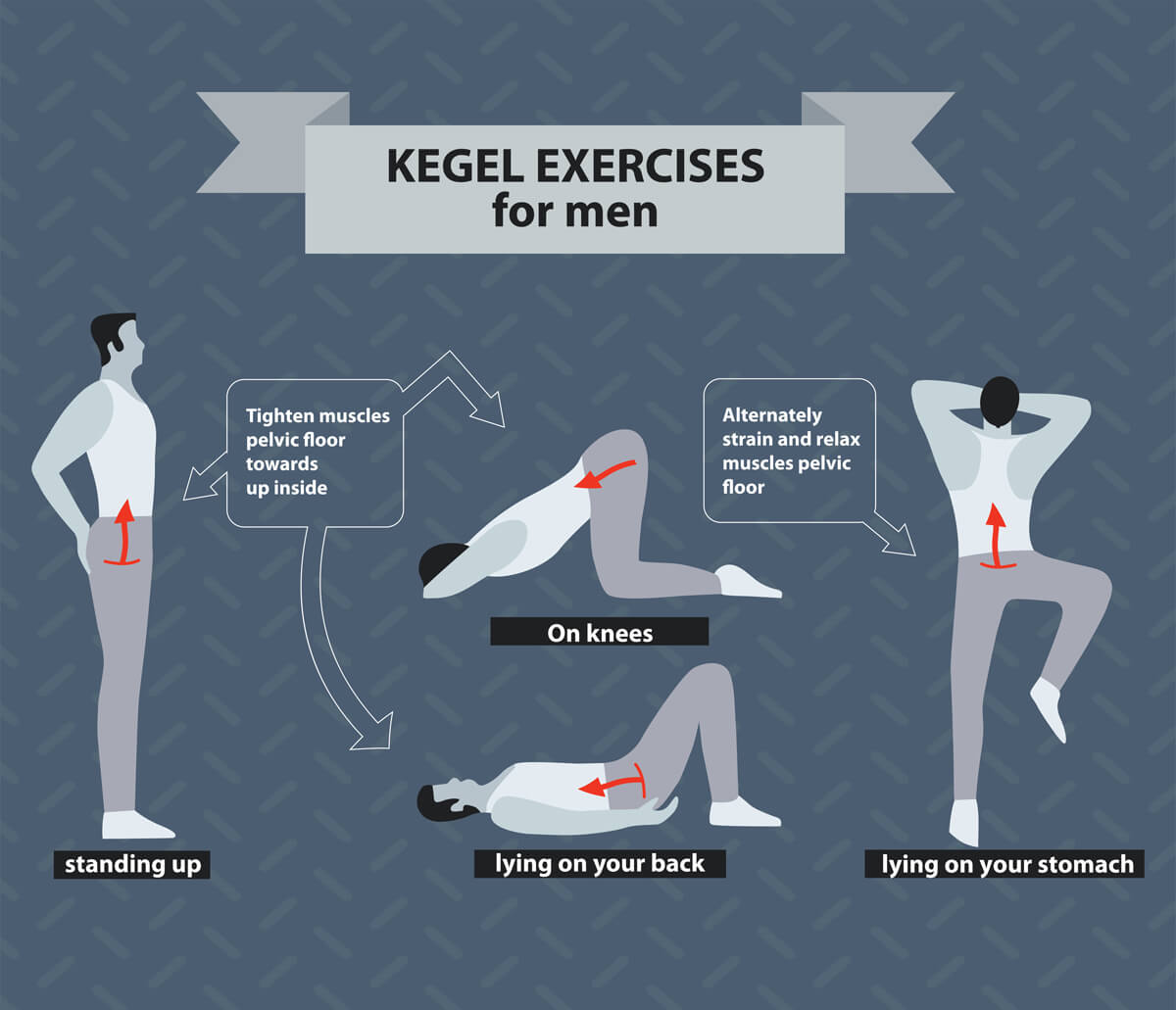 KEGEL EXERCISES
for men

Tighten muscles pelvic floor towards up inside

Alternately strain and relax muscles pelvic floor

On knees

standing up

lying on your back

lying on your stomach