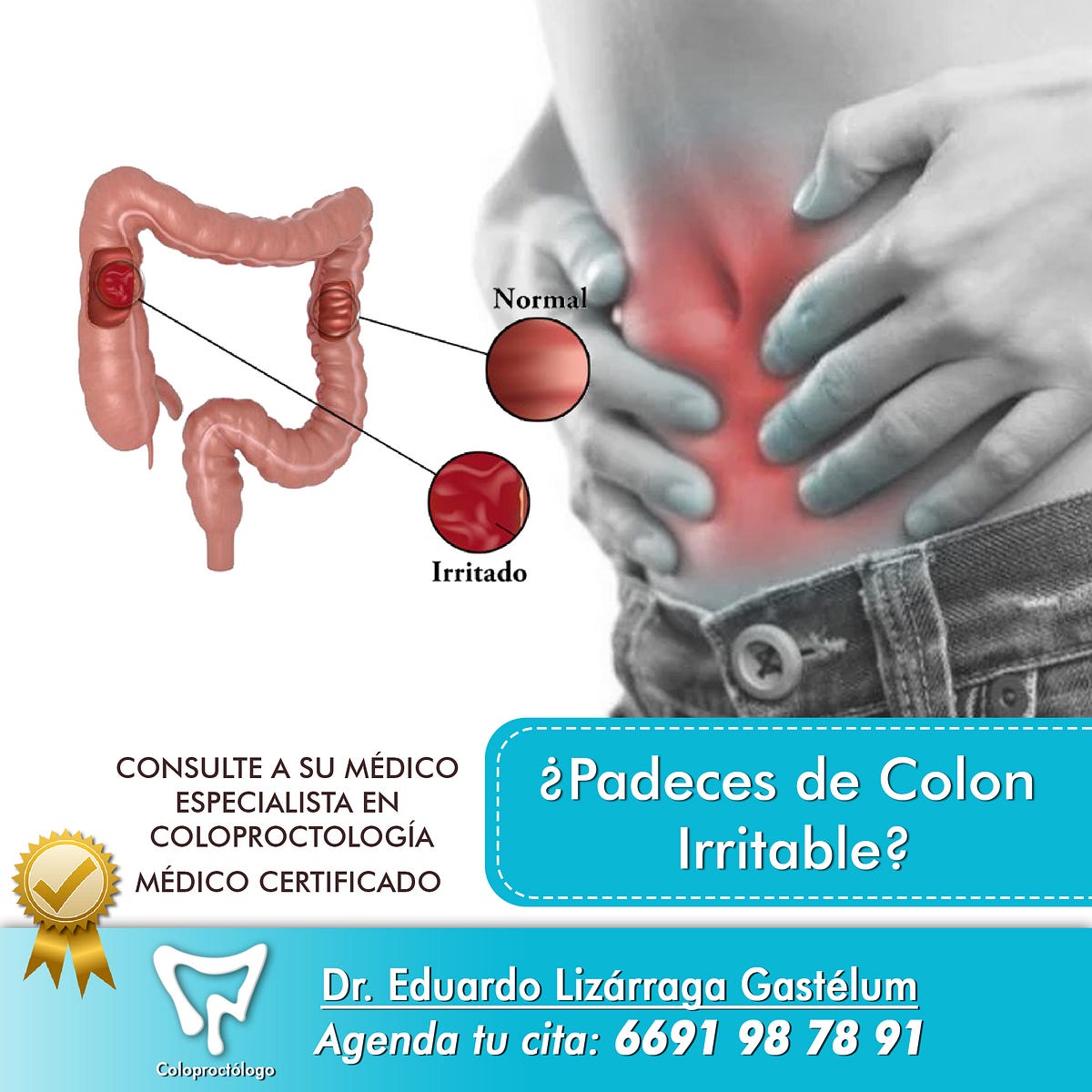 Normal

Irritado

CONSULTE A SU MÉDICO ESPECIALISTA EN COLOPROCTOLOGÍA

MÉDICO CERTIFICADO

¿Padeces de Colon Irritable?

Coloproctólogo

Dr. Eduardo Lizárraga Gastélum

Agenda tu cita: 6691 98 78 91