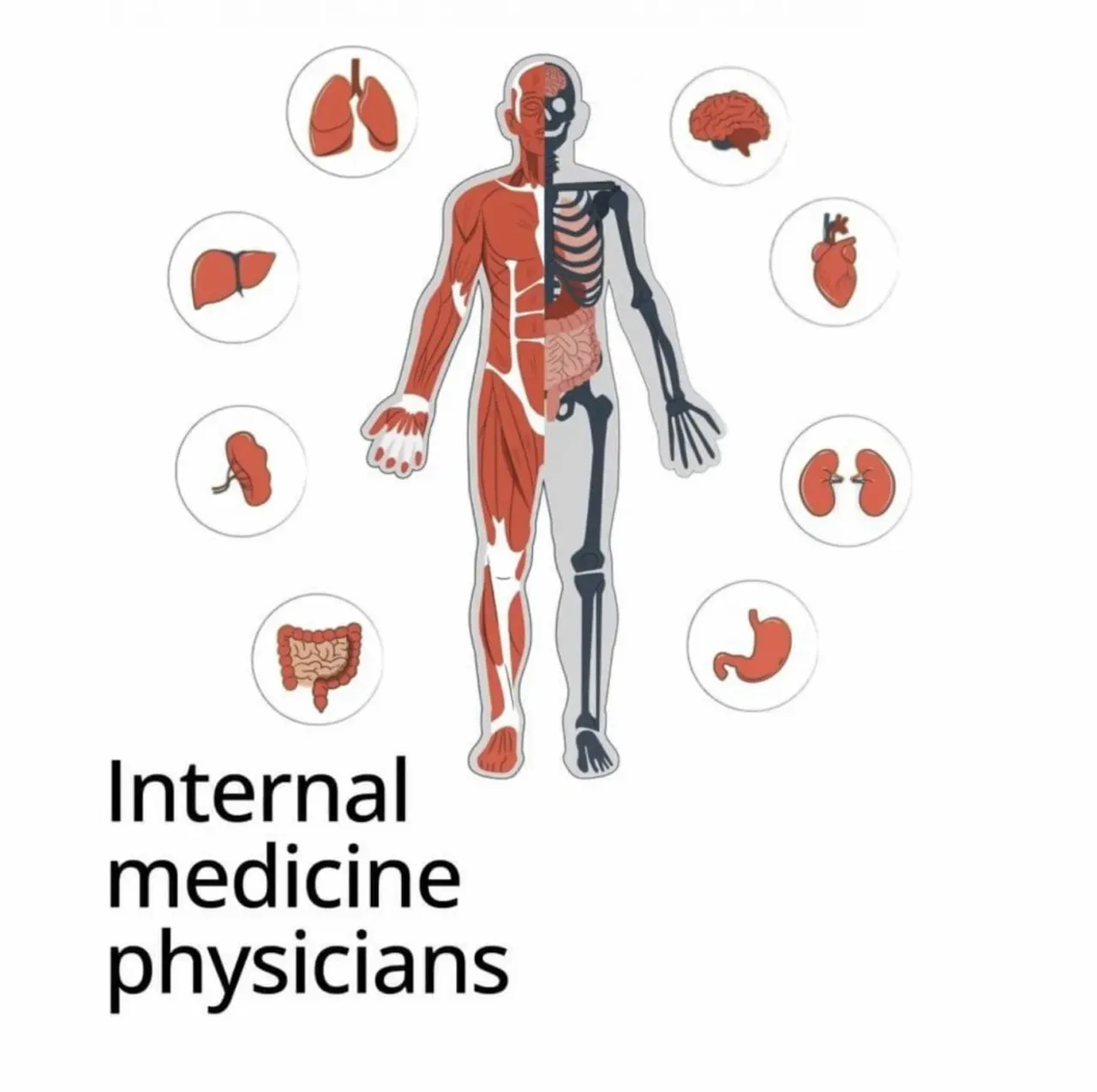 Internal medicine physicians