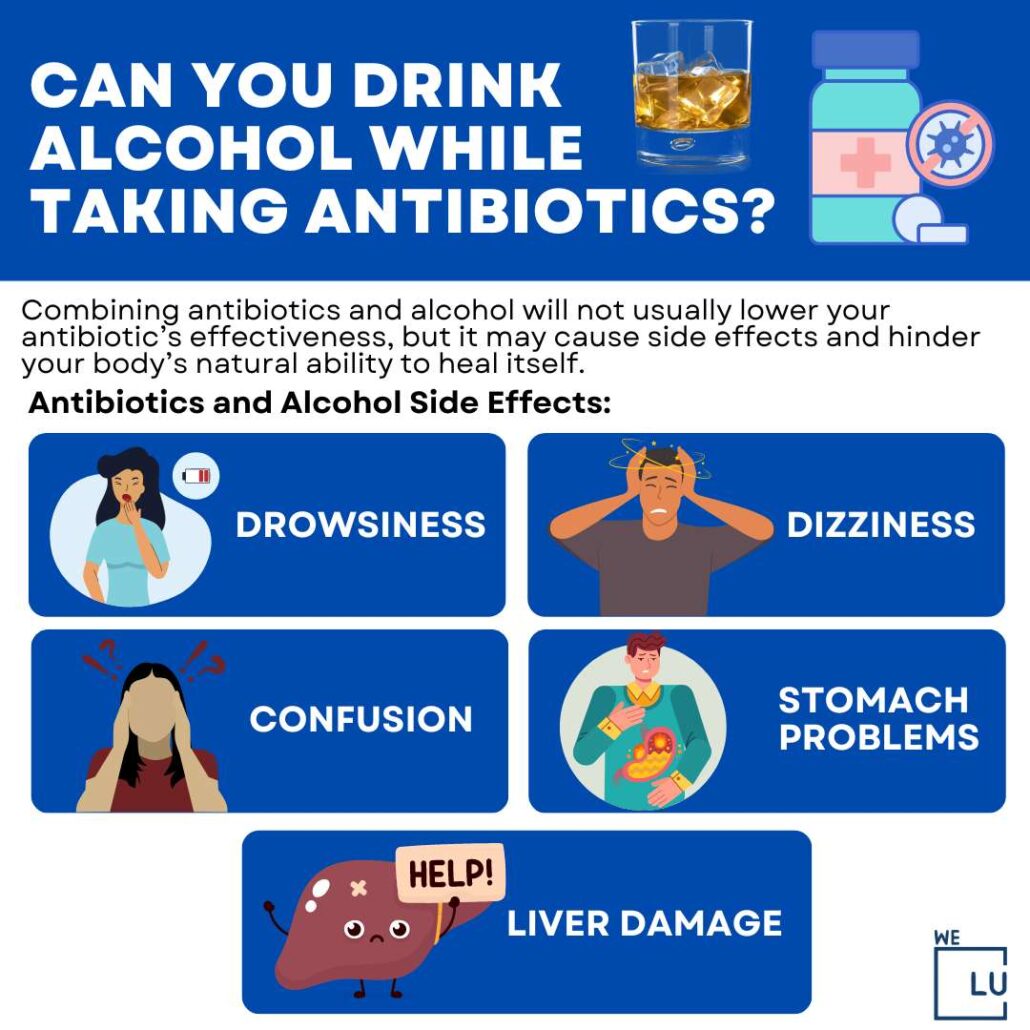 CAN YOU DRINK ALCOHOL WHILE TAKING ANTIBIOTICS?

Combining antibiotics and alcohol will not usually lower your antibiotic's effectiveness, but it may cause side effects and hinder your body's natural ability to heal itself.

Antibiotics and Alcohol Side Effects:

DROWSINESS

DIZZINESS

CONFUSION

STOMACH PROBLEMS

HELP!

LIVER DAMAGE

WE LU