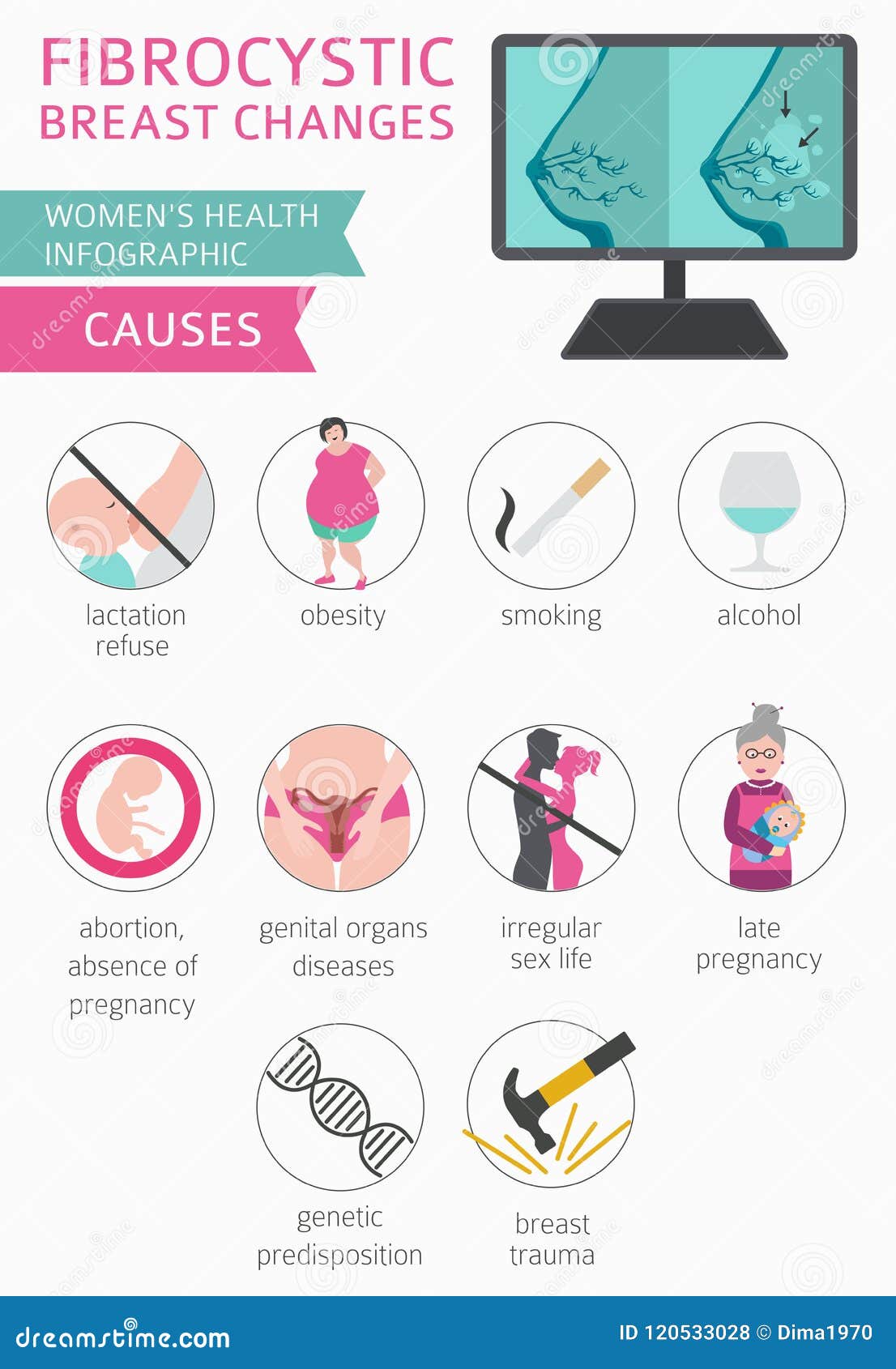 FIBROCYSTIC
BREAST CHANGES

WOMEN'S HEALTH
INFOGRAPHIC

CAUSES

lactation refuse

obesity

smoking

alcohol

abortion, absence of pregnancy

genital organs diseases

irregular sex life

late pregnancy

genetic predisposition

breast trauma

dreamstime.com

ID 120533028 © Dima1970