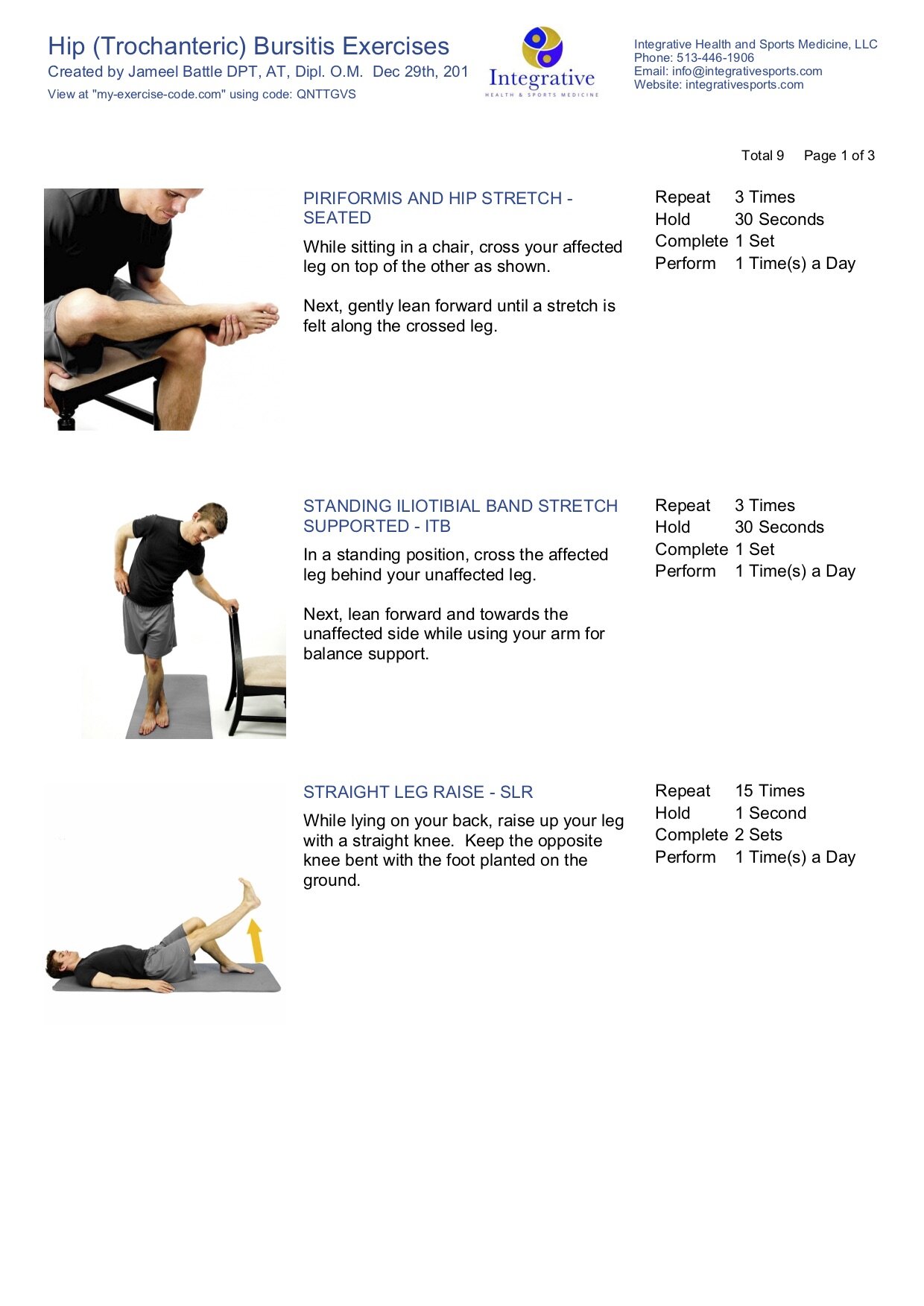 Hip (Trochanteric) Bursitis Exercises
Created by Jameel Battle DPT, AT, Dipl. O.M. Dec 29th, 201
View at "my-exercise-code.com" using code: QNTTGVS

Integrative
HEALTH & SPORTS MEDICINE

Integrative Health and Sports Medicine, LLC
Phone: 513-446-1906
Email: info@integrativesports.com
Website: integrativesports.com

Total 9 Page 1 of 3

PIRIFORMIS AND HIP STRETCH - SEATED

While sitting in a chair, cross your affected leg on top of the other as shown.

Next, gently lean forward until a stretch is felt along the crossed leg.

Repeat 3 Times
Hold 30 Seconds
Complete 1 Set
Perform 1 Time(s) a Day

STANDING ILIOTIBIAL BAND STRETCH SUPPORTED - ITB

In a standing position, cross the affected leg behind your unaffected leg.

Next, lean forward and towards the unaffected side while using your arm for balance support.

Repeat 3 Times
Hold 30 Seconds
Complete 1 Set
Perform 1 Time(s) a Day

STRAIGHT LEG RAISE - SLR

While lying on your back, raise up your leg with a straight knee. Keep the opposite knee bent with the foot planted on the ground.

Repeat 15 Times
Hold 1 Second
Complete 2 Sets
Perform 1 Time(s) a Day