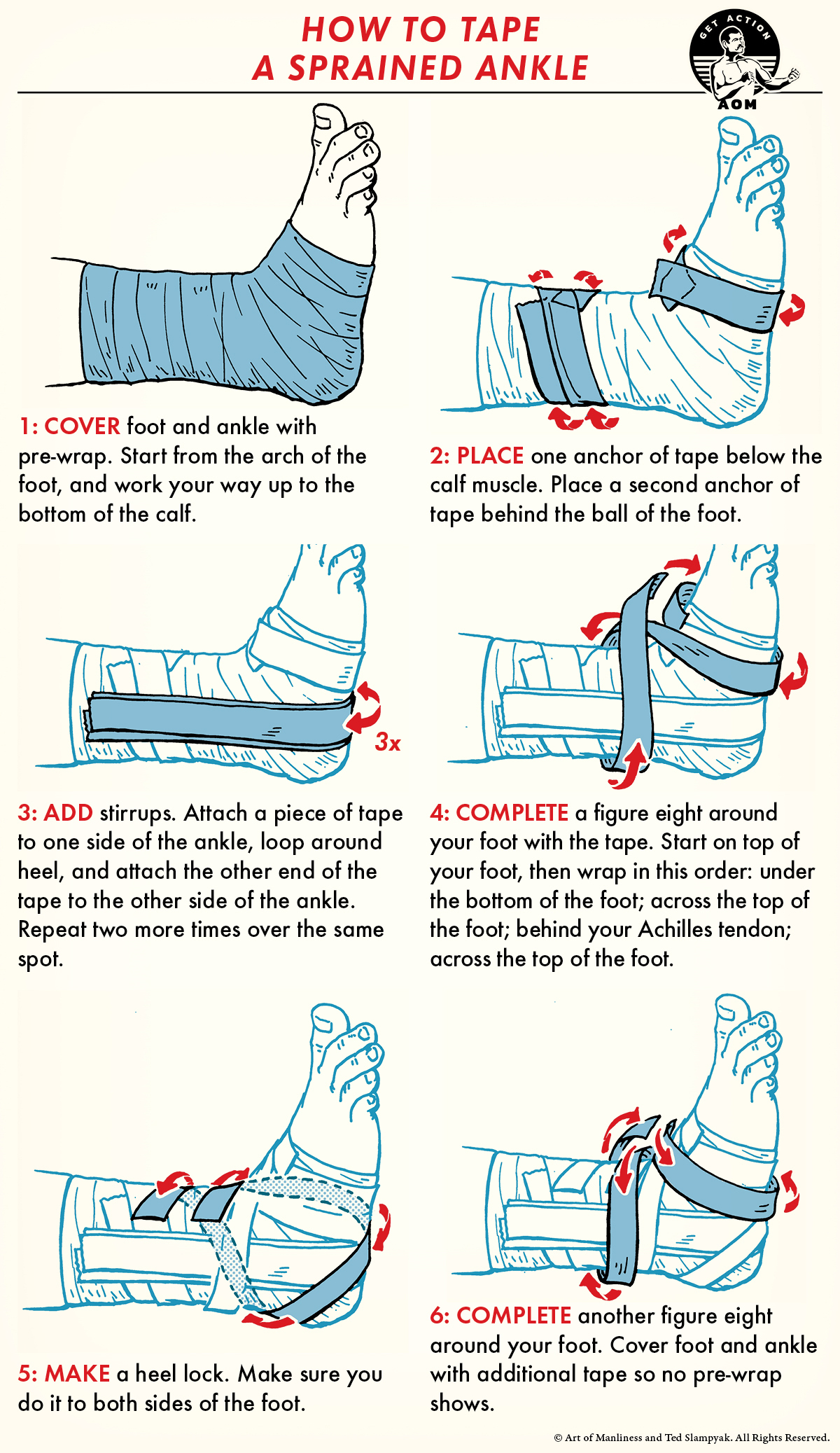 HOW TO TAPE
A SPRAINED ANKLE

GET ACTION
AOM

1: COVER foot and ankle with pre-wrap. Start from the arch of the foot, and work your way up to the bottom of the calf.

2: PLACE one anchor of tape below the calf muscle. Place a second anchor of tape behind the ball of the foot.

3x

3: ADD stirrups. Attach a piece of tape to one side of the ankle, loop around heel, and attach the other end of the tape to the other side of the ankle. Repeat two more times over the same spot.

4: COMPLETE a figure eight around your foot with the tape. Start on top of your foot, then wrap in this order: under the bottom of the foot; across the top of the foot; behind your Achilles tendon; across the top of the foot.

5: MAKE a heel lock. Make sure you do it to both sides of the foot.

6: COMPLETE another figure eight around your foot. Cover foot and ankle with additional tape so no pre-wrap shows.

© Art of Manliness and Ted Slampyak. All Rights Reserved.