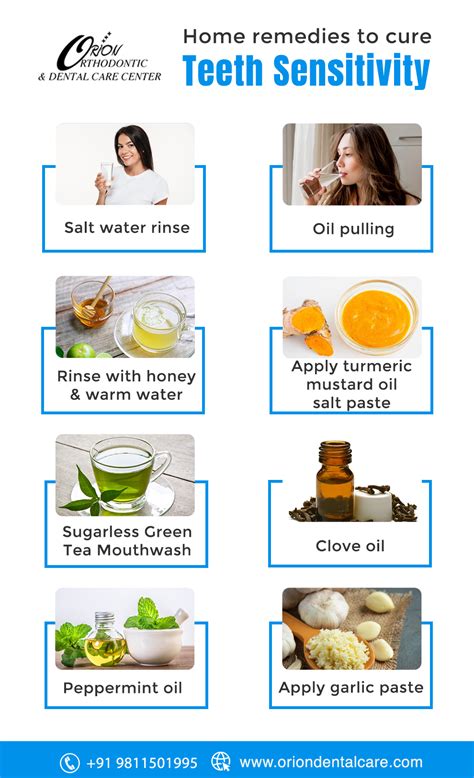 ORION ORTHODONTIC & DENTAL CARE CENTER

Home remedies to cure
Teeth Sensitivity

Salt water rinse

Oil pulling

Rinse with honey & warm water

Apply turmeric mustard oil salt paste

Sugarless Green Tea Mouthwash

Clove oil

Peppermint oil

Apply garlic paste

+91 9811501995 www.oriondentalcare.com