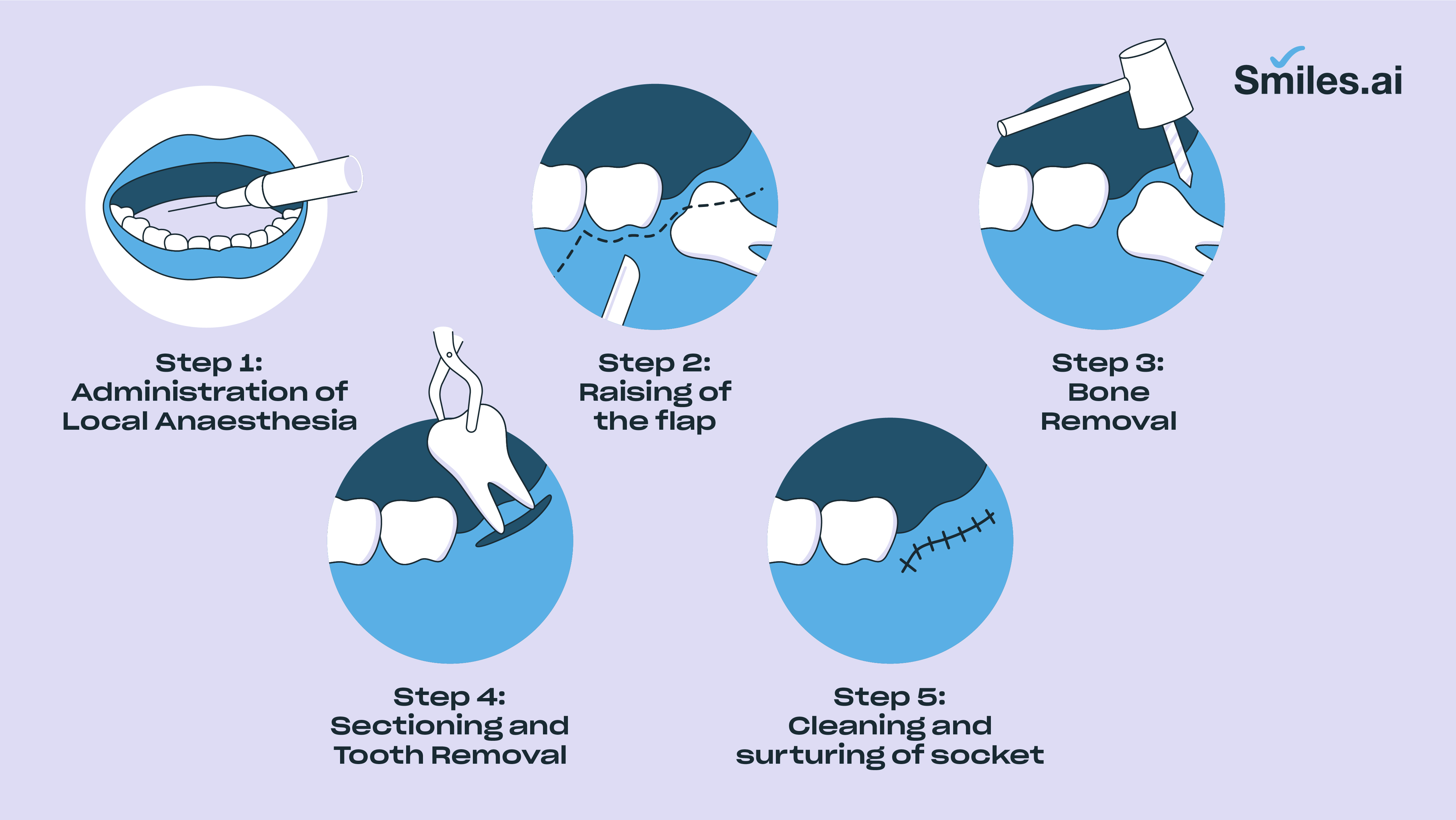 Smiles.ai

Step 1:
Administration of Local Anaesthesia

Step 2:
Raising of the flap

Step 3:
Bone Removal

Step 4:
Sectioning and Tooth Removal

Step 5:
Cleaning and surturing of socket