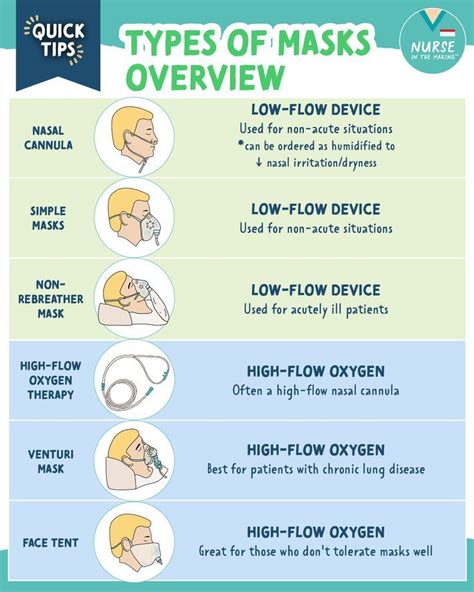 QUICK TIPS

TYPES OF MASKS OVERVIEW

NURSE IN THE MAKING™

NASAL CANNULA

LOW-FLOW DEVICE
Used for non-acute situations
*can be ordered as humidified to ↓ nasal irritation/dryness

SIMPLE MASKS

LOW-FLOW DEVICE
Used for non-acute situations

NON-REBREATHER MASK

LOW-FLOW DEVICE
Used for acutely ill patients

HIGH-FLOW OXYGEN THERAPY

HIGH-FLOW OXYGEN
Often a high-flow nasal cannula

VENTURI MASK

HIGH-FLOW OXYGEN
Best for patients with chronic lung disease

FACE TENT

HIGH-FLOW OXYGEN
Great for those who don't tolerate masks well