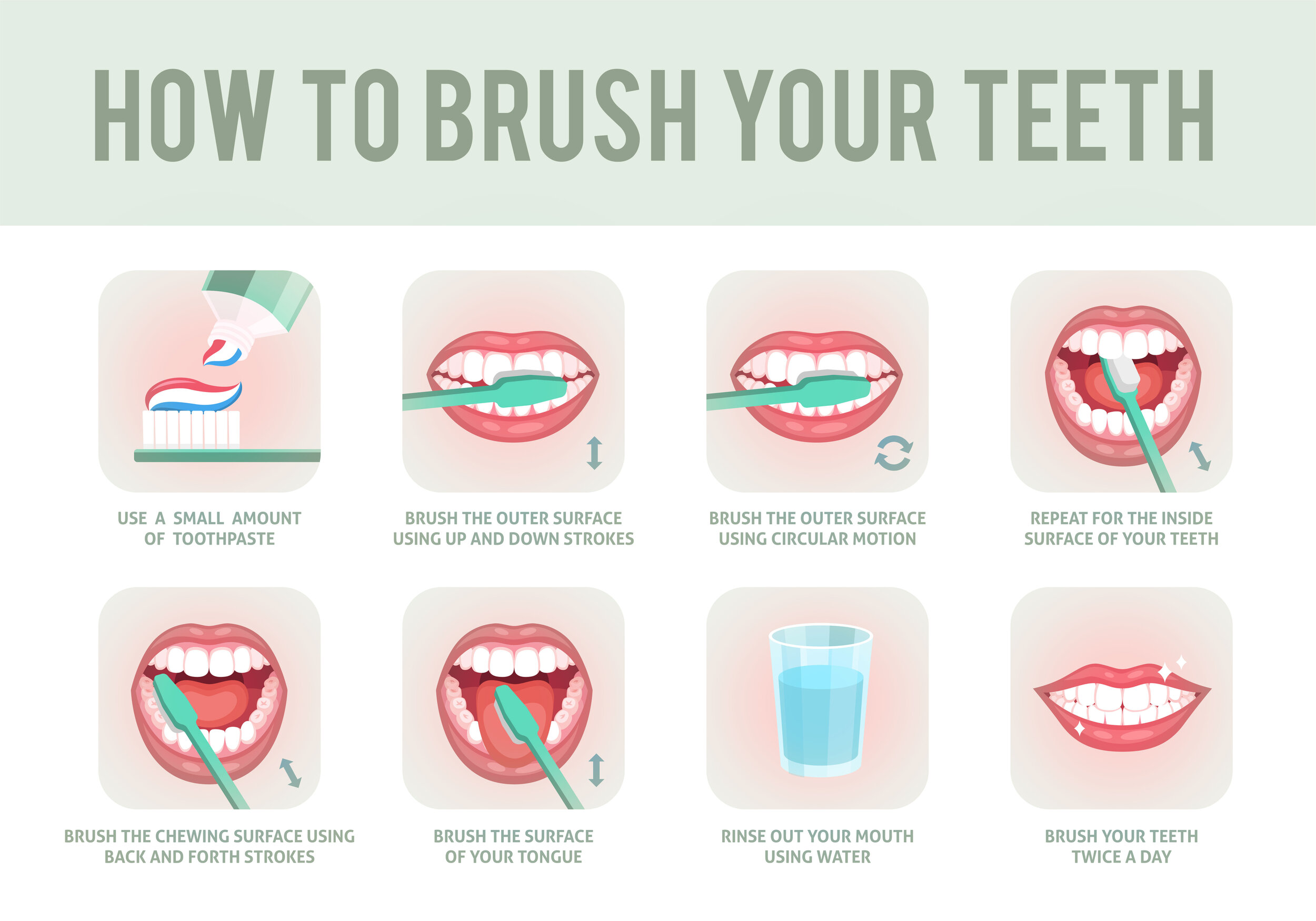 HOW TO BRUSH YOUR TEETH

USE A SMALL AMOUNT OF TOOTHPASTE

BRUSH THE OUTER SURFACE USING UP AND DOWN STROKES

BRUSH THE OUTER SURFACE USING CIRCULAR MOTION

REPEAT FOR THE INSIDE SURFACE OF YOUR TEETH

BRUSH THE CHEWING SURFACE USING BACK AND FORTH STROKES

BRUSH THE SURFACE OF YOUR TONGUE

RINSE OUT YOUR MOUTH USING WATER

BRUSH YOUR TEETH TWICE A DAY