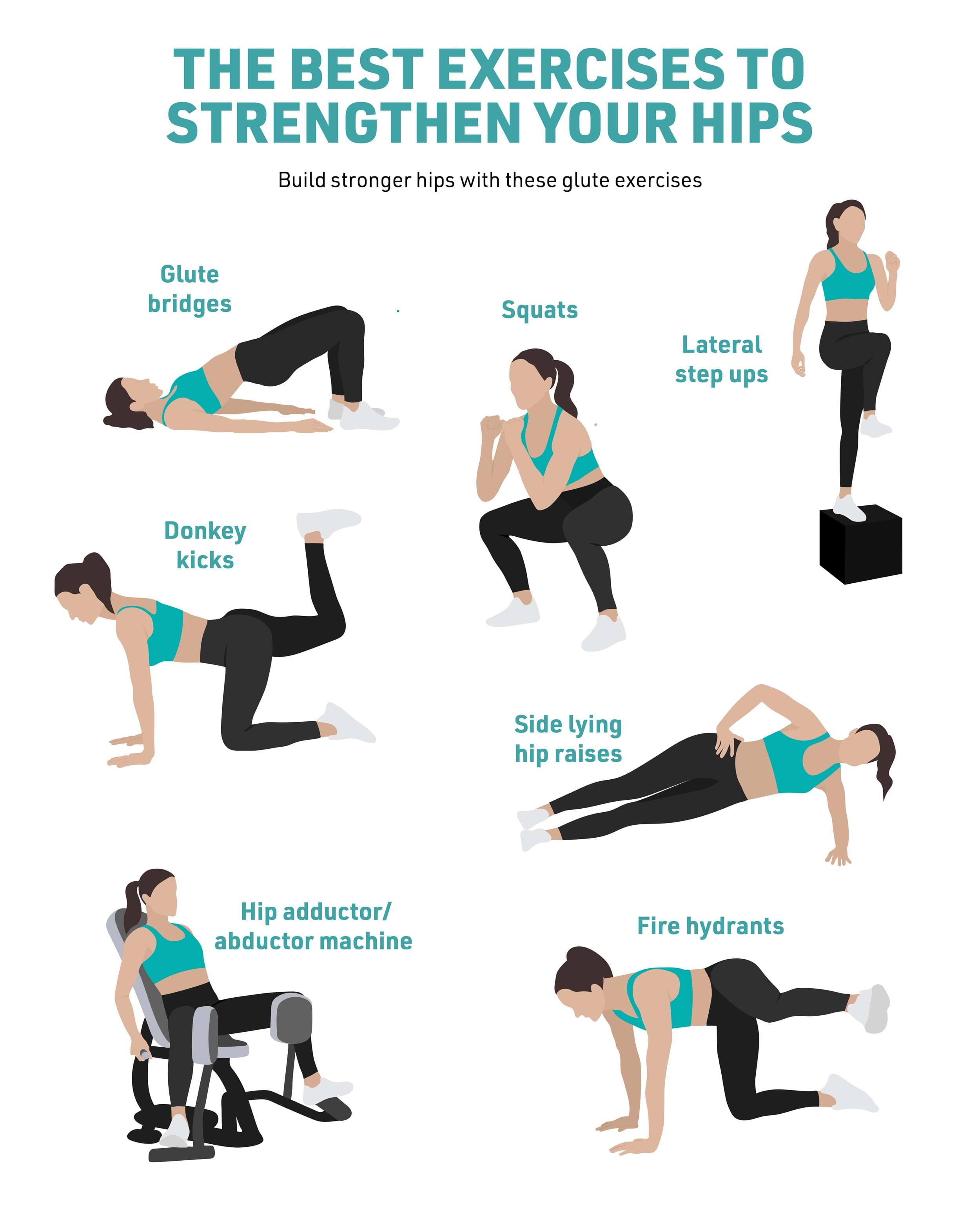 THE BEST EXERCISES TO STRENGTHEN YOUR HIPS

Build stronger hips with these glute exercises

Glute bridges

Squats

Lateral step ups

Donkey kicks

Side lying hip raises

Hip adductor/ abductor machine

Fire hydrants