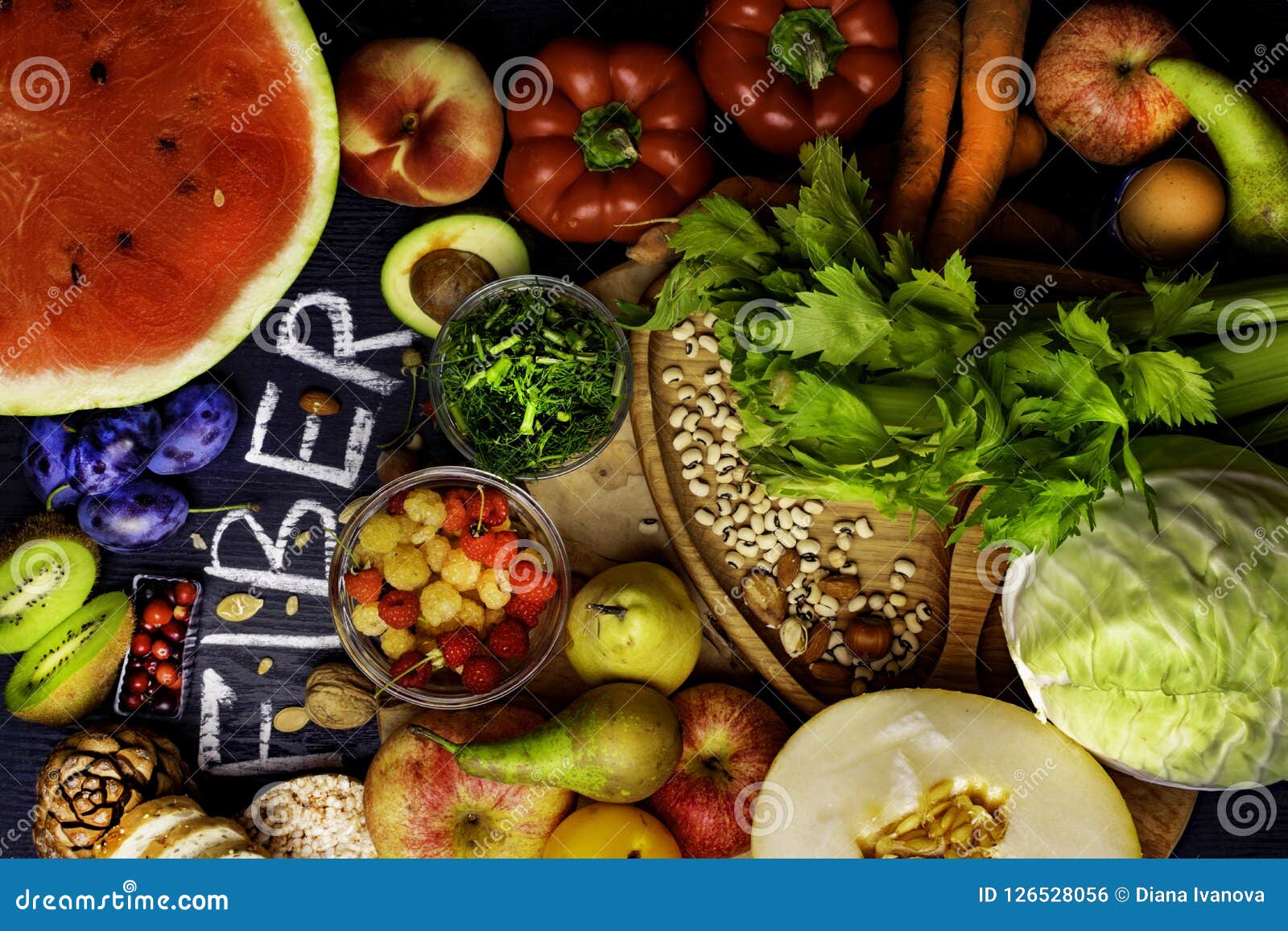 FIBER

dreamstime

dreamstime.com

ID 126528056 © Diana Ivanova