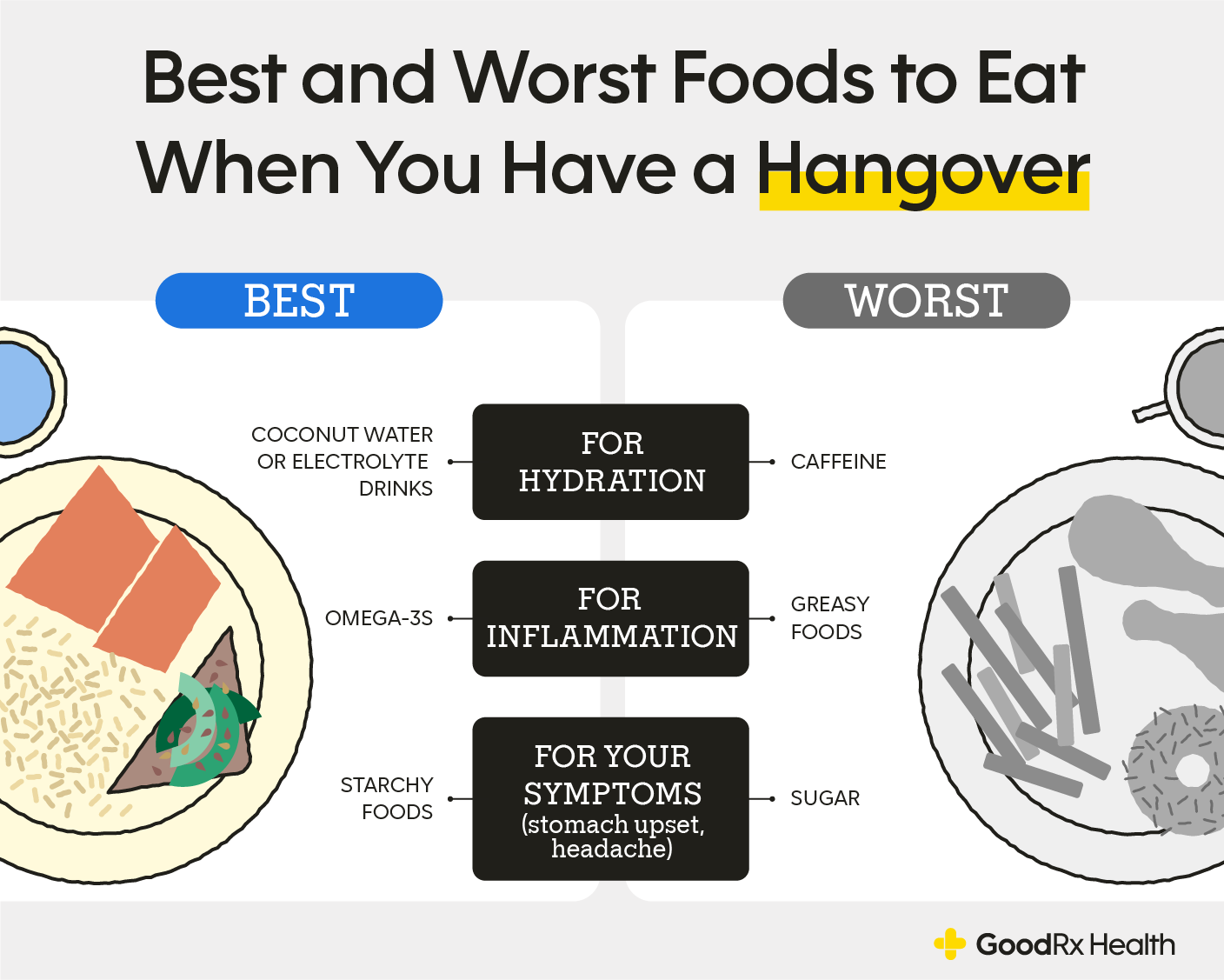 Best and Worst Foods to Eat When You Have a Hangover

BEST

WORST

COCONUT WATER OR ELECTROLYTE DRINKS

FOR HYDRATION

CAFFEINE

OMEGA-3S

FOR INFLAMMATION

GREASY FOODS

STARCHY FOODS

FOR YOUR SYMPTOMS (stomach upset, headache)

SUGAR

GoodRx Health