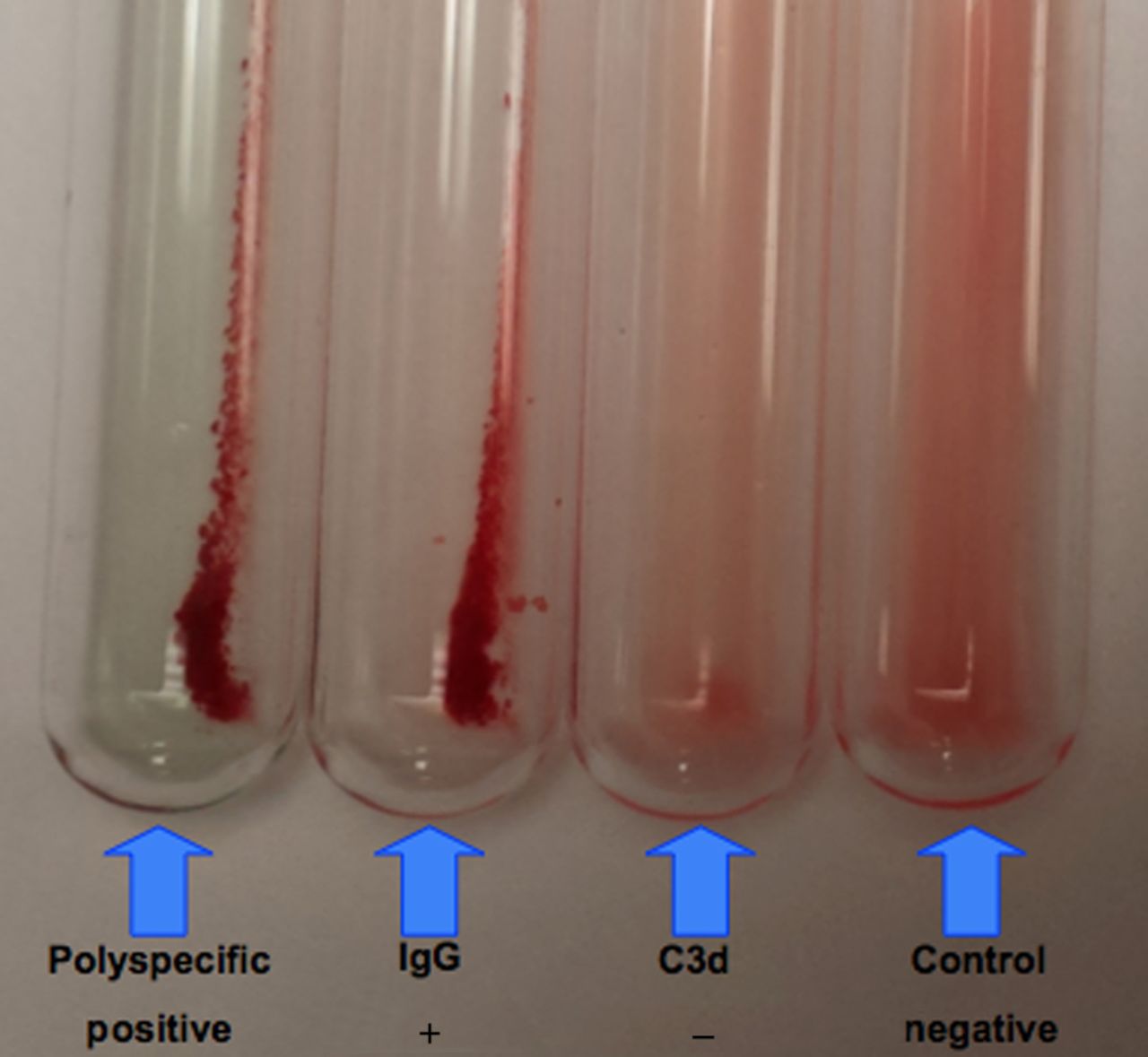 Polyspecific
positive

IgG
+

C3d
–

Control
negative