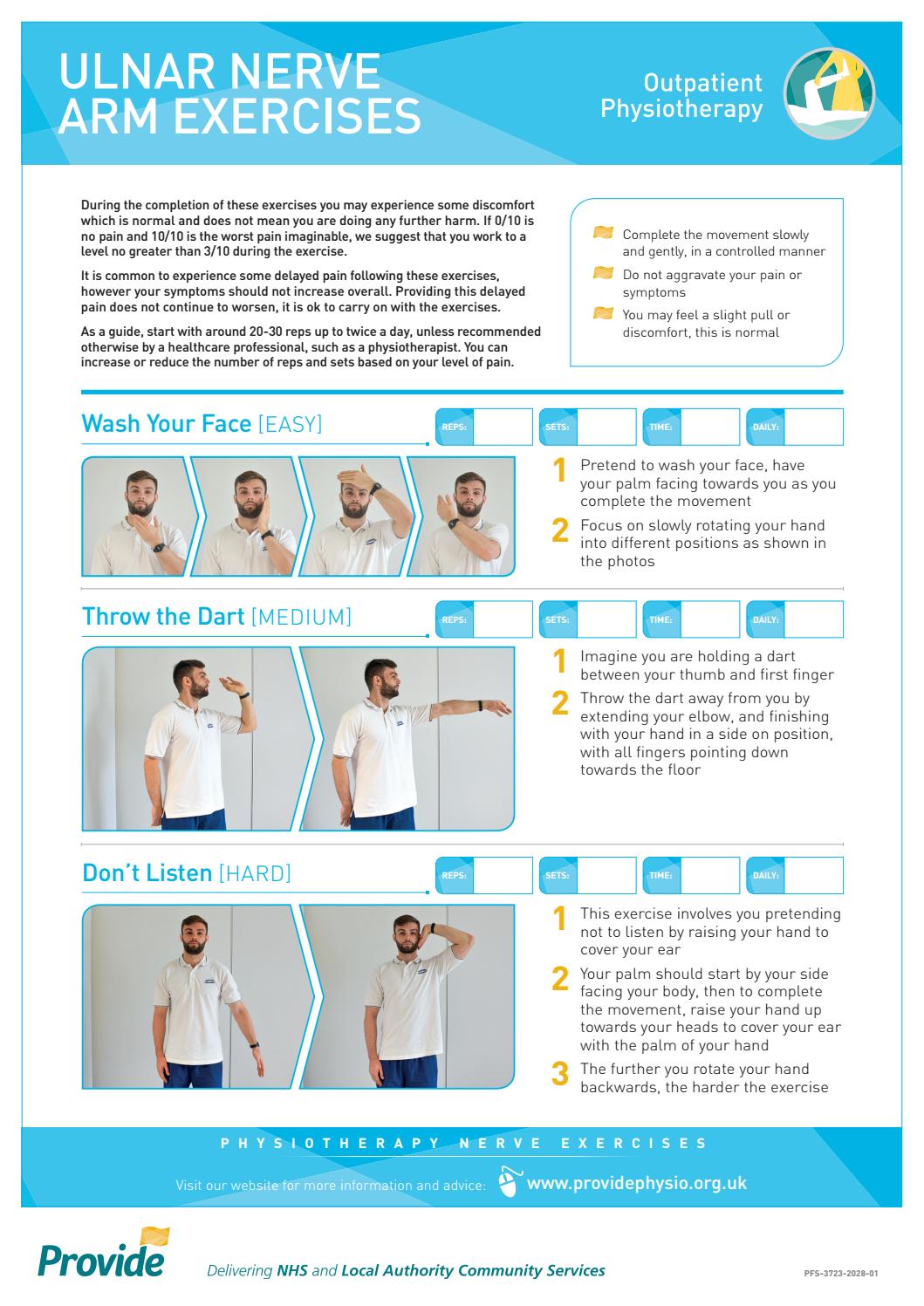 ULNAR NERVE ARM EXERCISES

Outpatient Physiotherapy

During the completion of these exercises you may experience some discomfort which is normal and does not mean you are doing any further harm. If 0/10 is no pain and 10/10 is the worst pain imaginable, we suggest that you work to a level no greater than 3/10 during the exercise.

It is common to experience some delayed pain following these exercises, however your symptoms should not increase overall. Providing this delayed pain does not continue to worsen, it is ok to carry on with the exercises.

As a guide, start with around 20-30 reps up to twice a day, unless recommended otherwise by a healthcare professional, such as a physiotherapist. You can increase or reduce the number of reps and sets based on your level of pain.

Complete the movement slowly and gently, in a controlled manner

Do not aggravate your pain or symptoms

You may feel a slight pull or discomfort, this is normal

Wash Your Face [EASY]

REPS: SETS: TIME: DAILY:

1 Pretend to wash your face, have your palm facing towards you as you complete the movement

2 Focus on slowly rotating your hand into different positions as shown in the photos

Throw the Dart [MEDIUM]

REPS: SETS: TIME: DAILY:

1 Imagine you are holding a dart between your thumb and first finger

2 Throw the dart away from you by extending your elbow, and finishing with your hand in a side on position, with all fingers pointing down towards the floor

Don't Listen [HARD]

REPS: SETS: TIME: DAILY:

1 This exercise involves you pretending not to listen by raising your hand to cover your ear

2 Your palm should start by your side facing your body, then to complete the movement, raise your hand up towards your heads to cover your ear with the palm of your hand

3 The further you rotate your hand backwards, the harder the exercise

PHYSIOTHERAPY NERVE EXERCISES

Visit our website for more information and advice: www.providephysio.org.uk

Provide

Delivering NHS and Local Authority Community Services

PFS-3723-2028-01