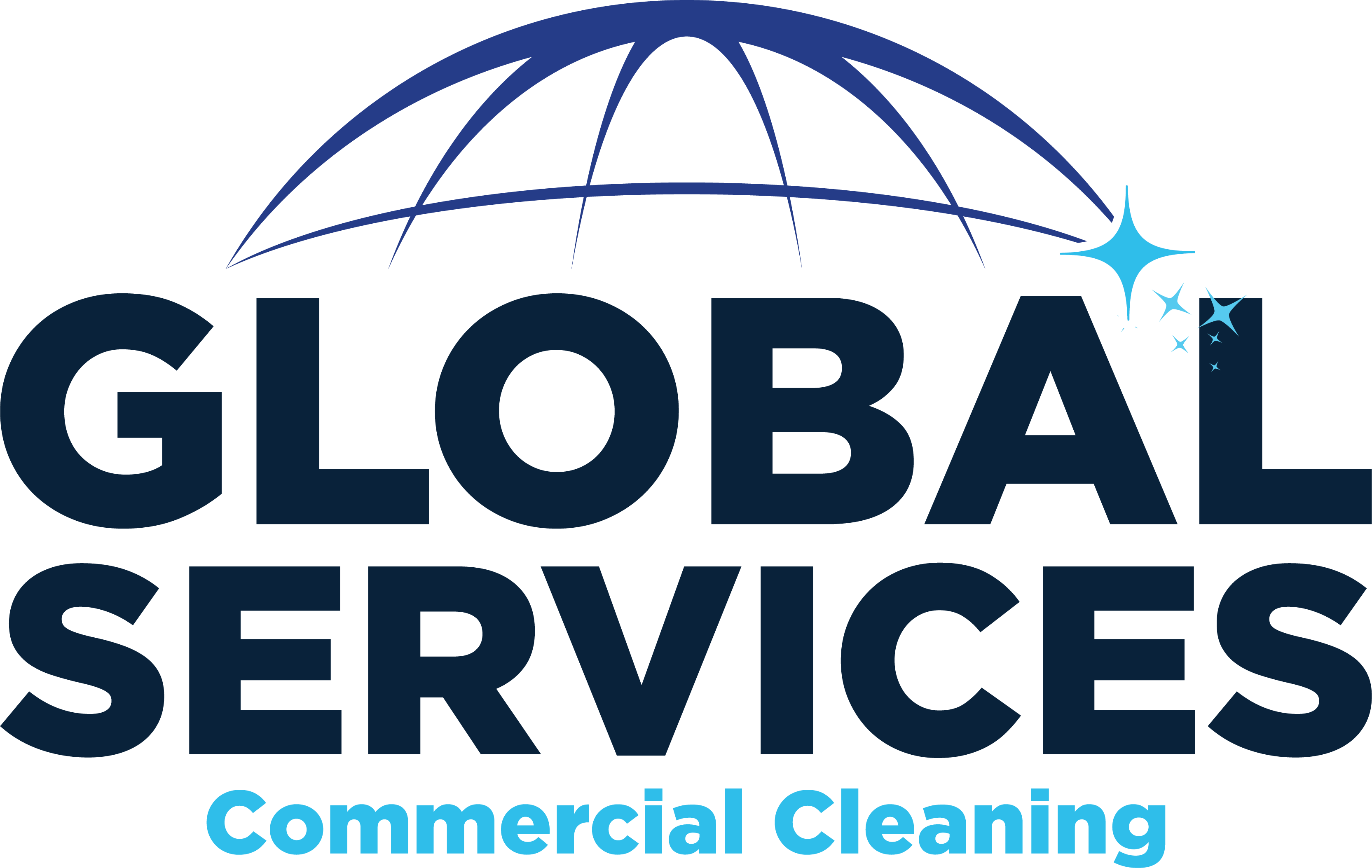 GLOBAL SERVICES
Commercial Cleaning