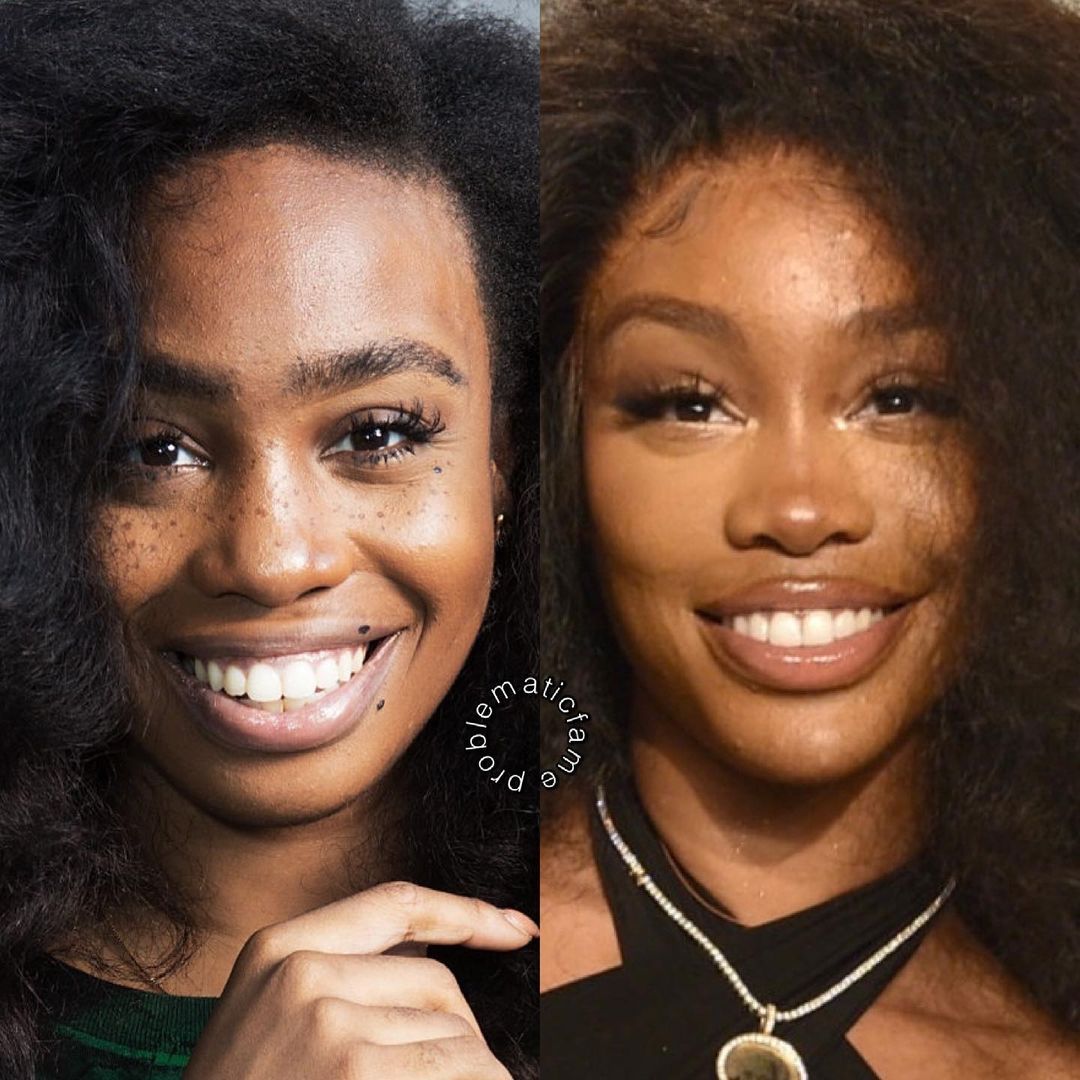 problematicfame