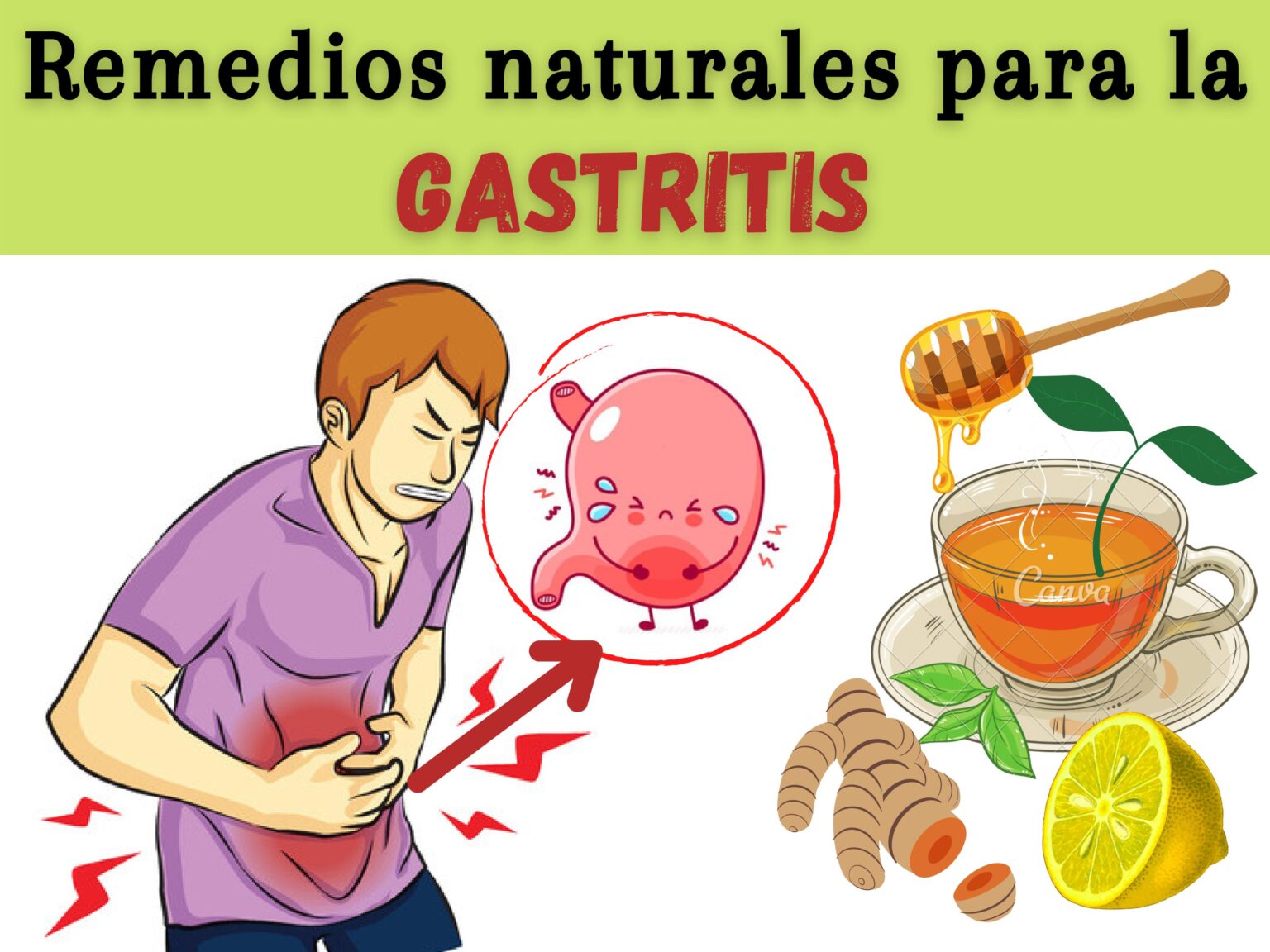 Remedios naturales para la
GASTRITIS

Canva