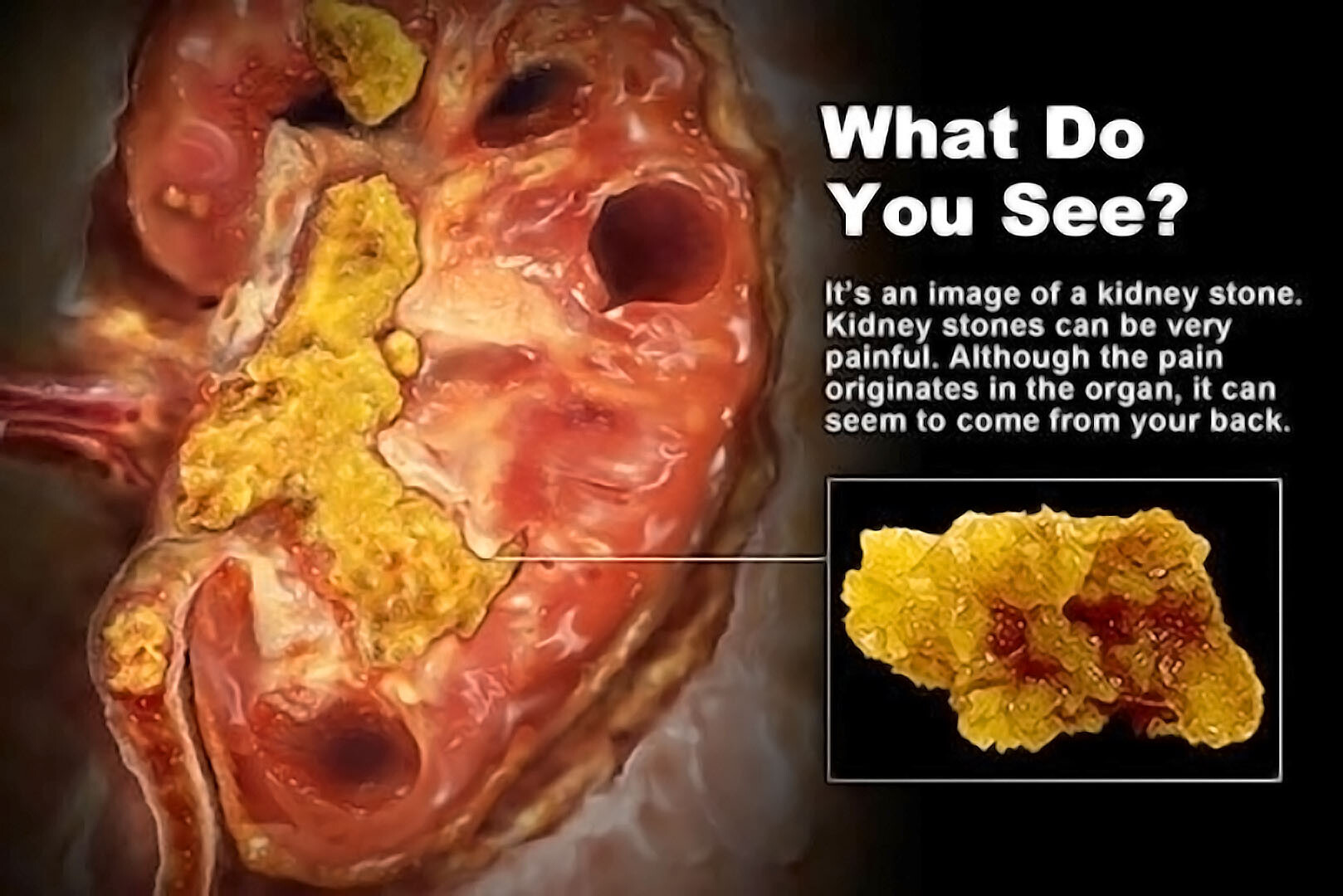 What Do You See?

It's an image of a kidney stone. Kidney stones can be very painful. Although the pain originates in the organ, it can seem to come from your back.