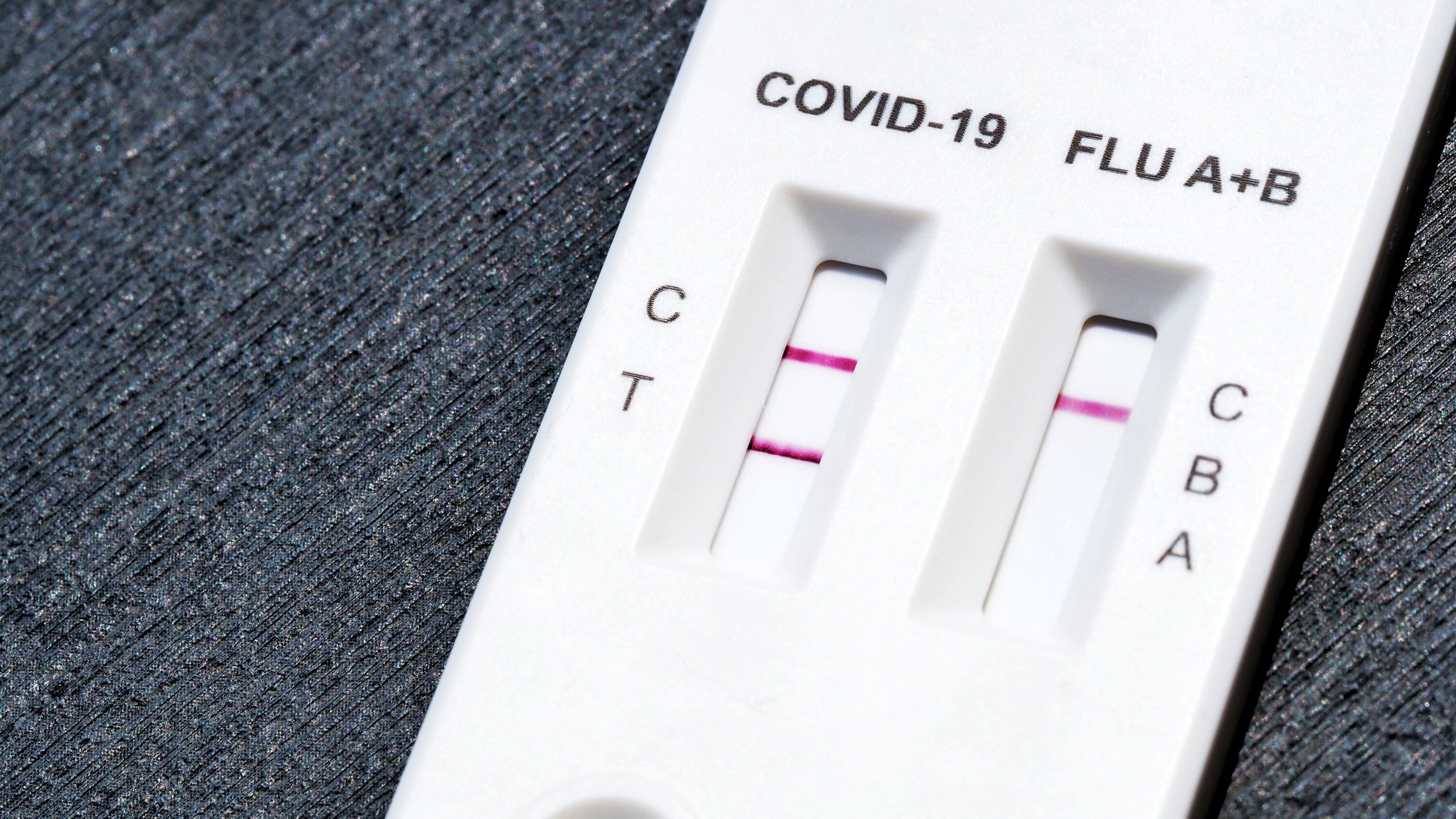 COVID-19

FLU A+B

C
T

C
B
A