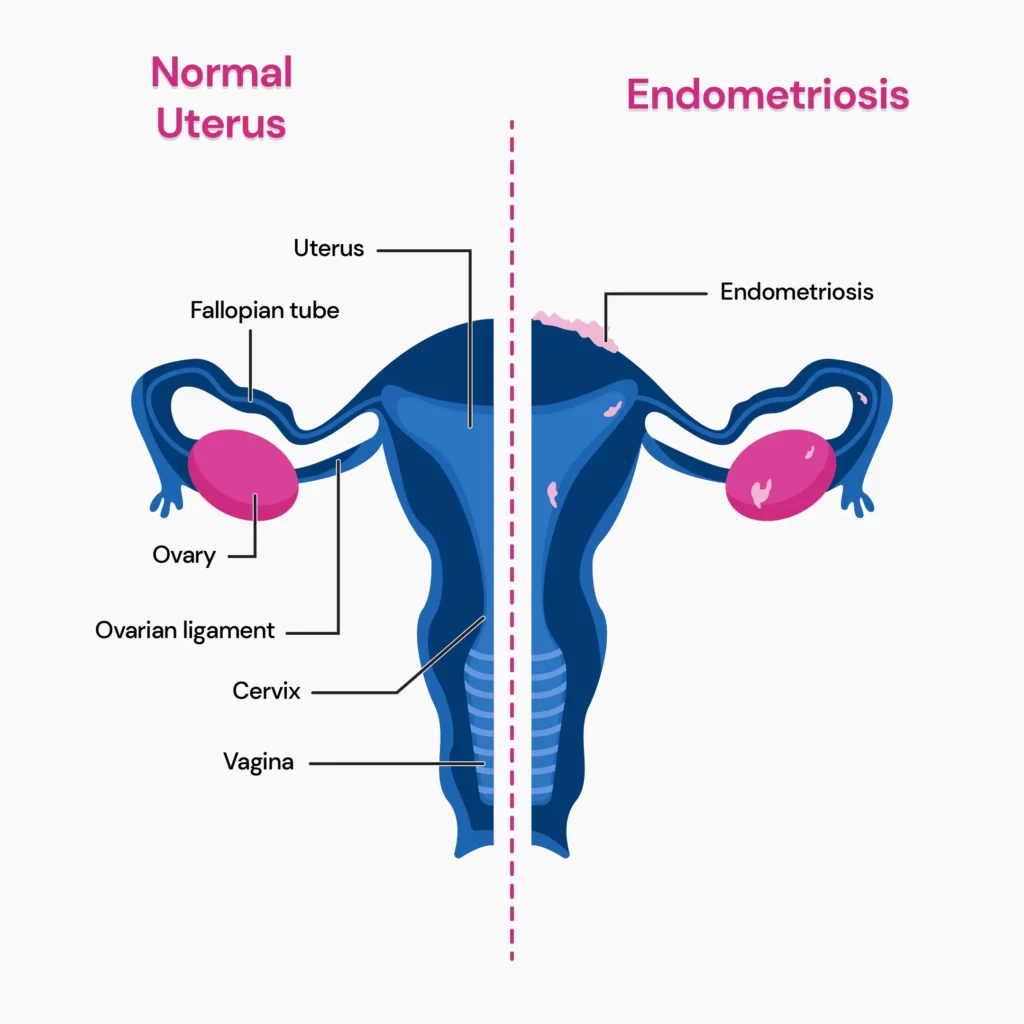 Normal Uterus

Endometriosis

Uterus

Fallopian tube

Endometriosis

Ovary

Ovarian ligament

Cervix

Vagina