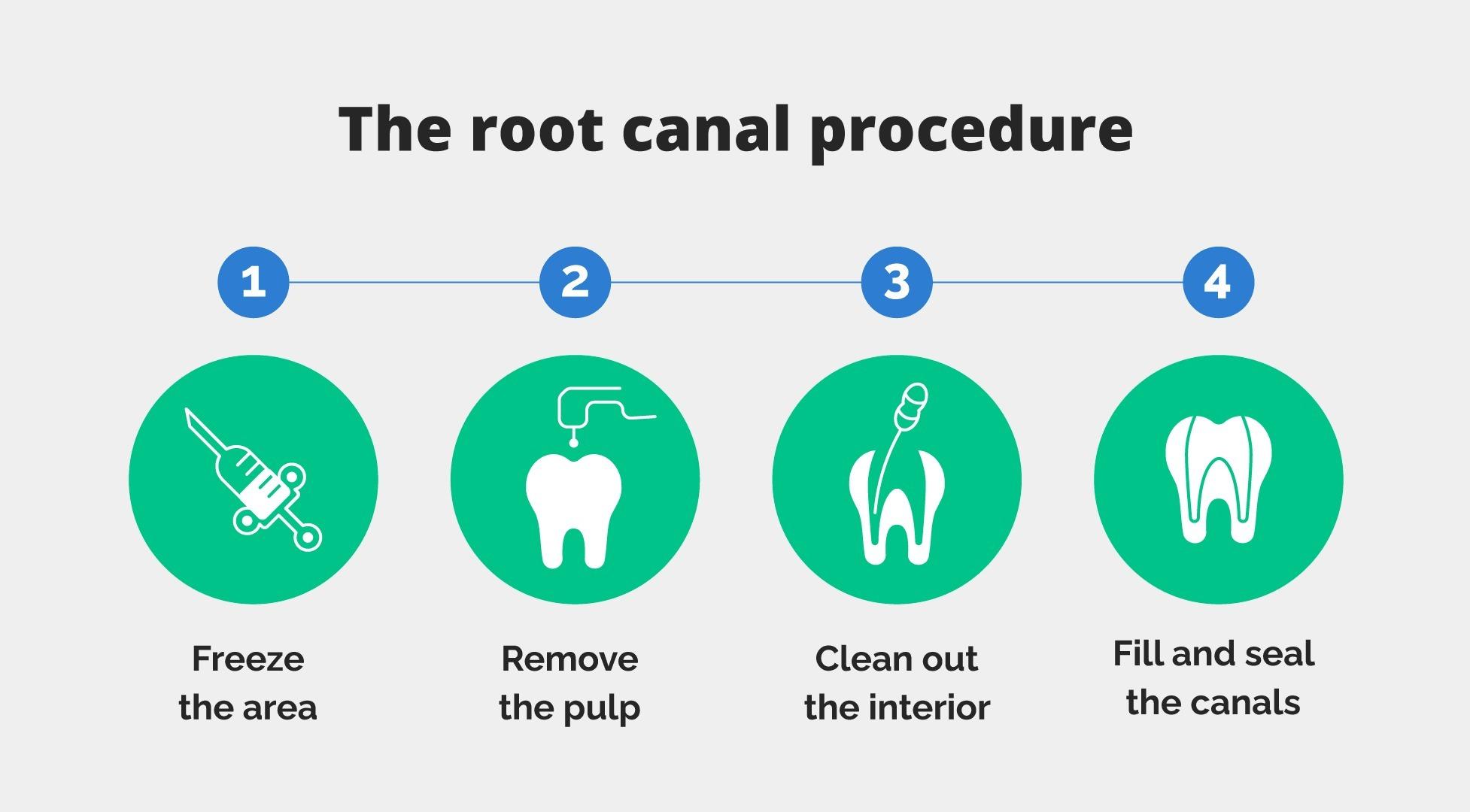 The root canal procedure

1

Freeze the area

2

Remove the pulp

3

Clean out the interior

4

Fill and seal the canals