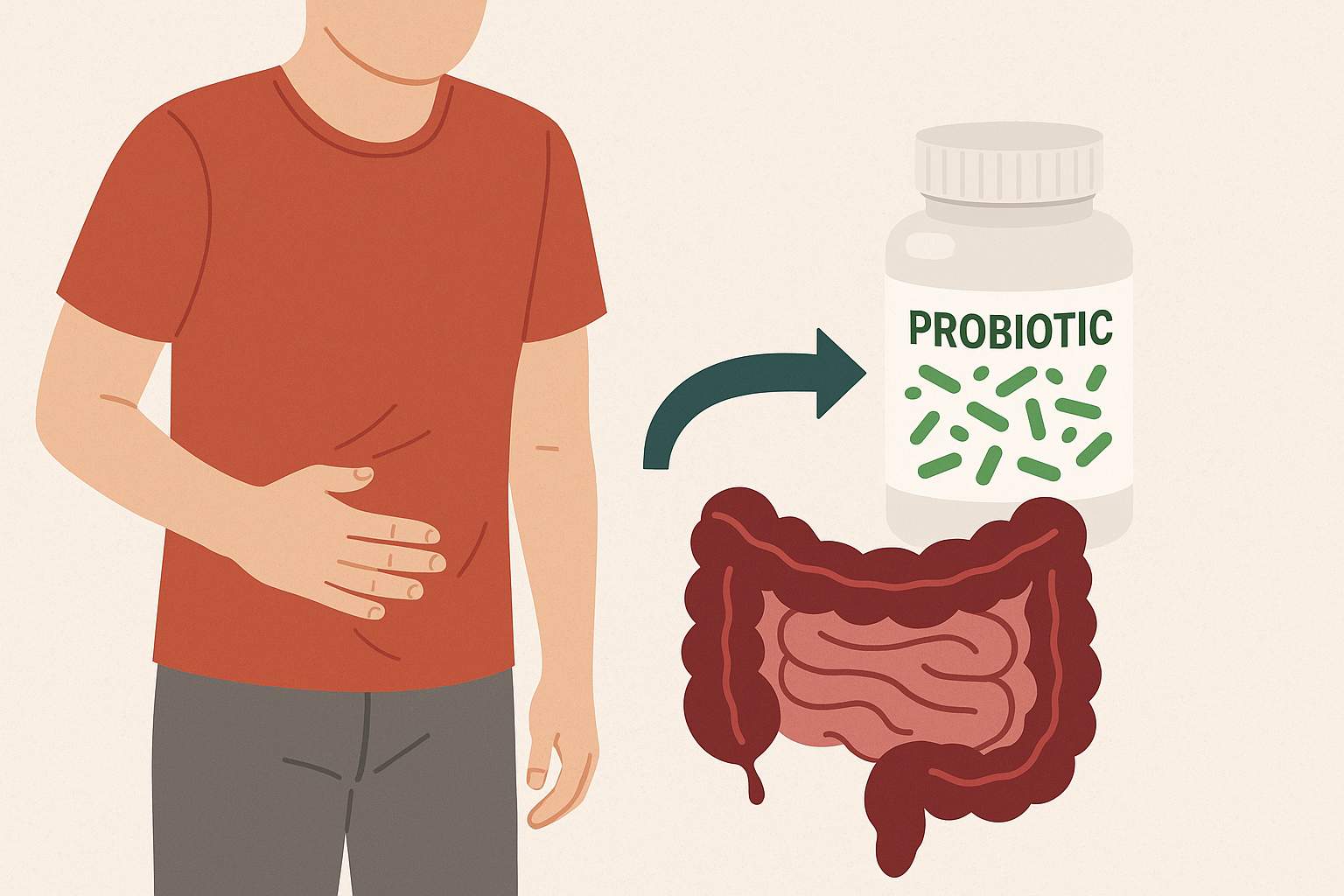 PROBIOTIC