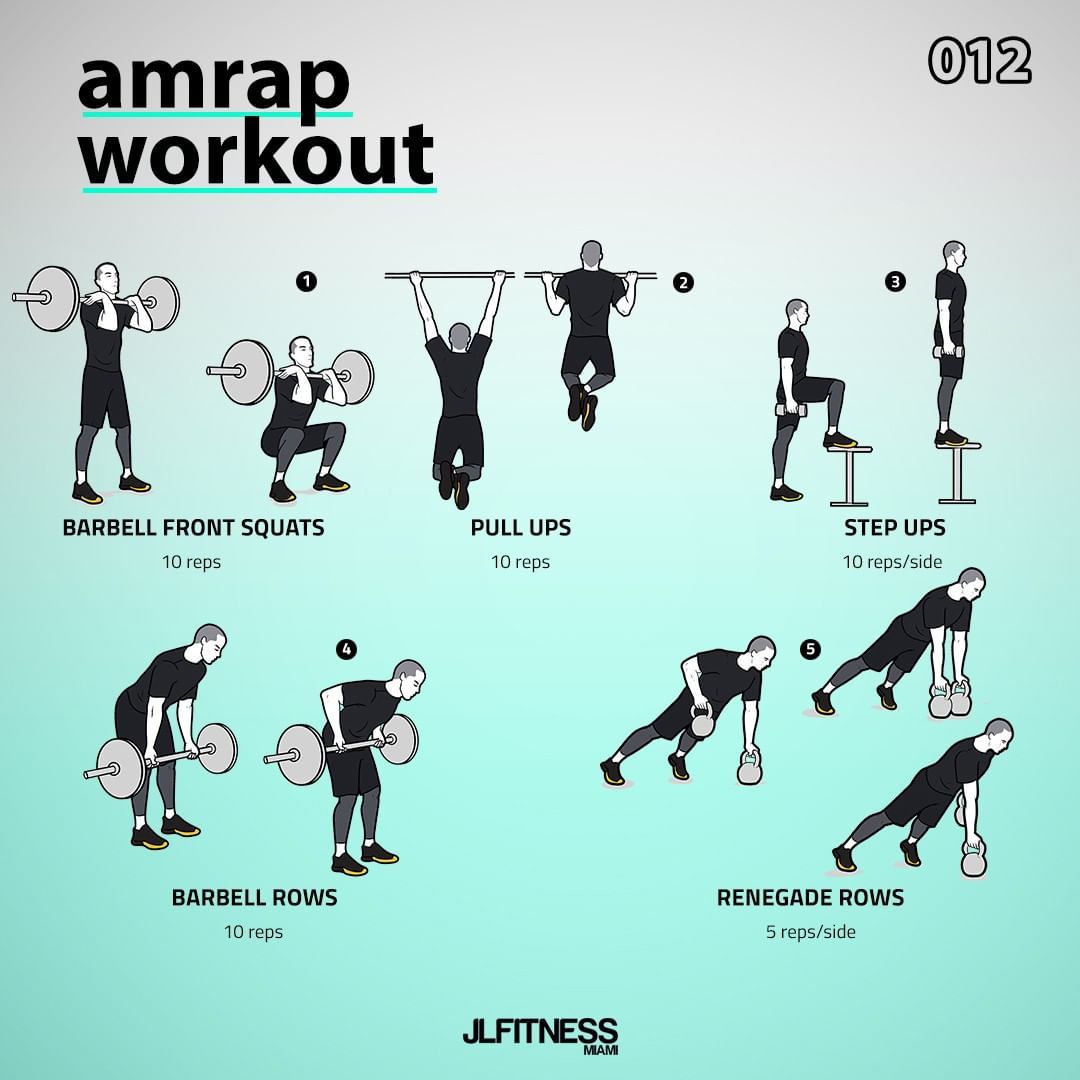 amrap workout

012

1

BARBELL FRONT SQUATS

10 reps

2

PULL UPS

10 reps

3

STEP UPS

10 reps/side

4

BARBELL ROWS

10 reps

5

RENEGADE ROWS

5 reps/side

JLFITNESS MIAMI