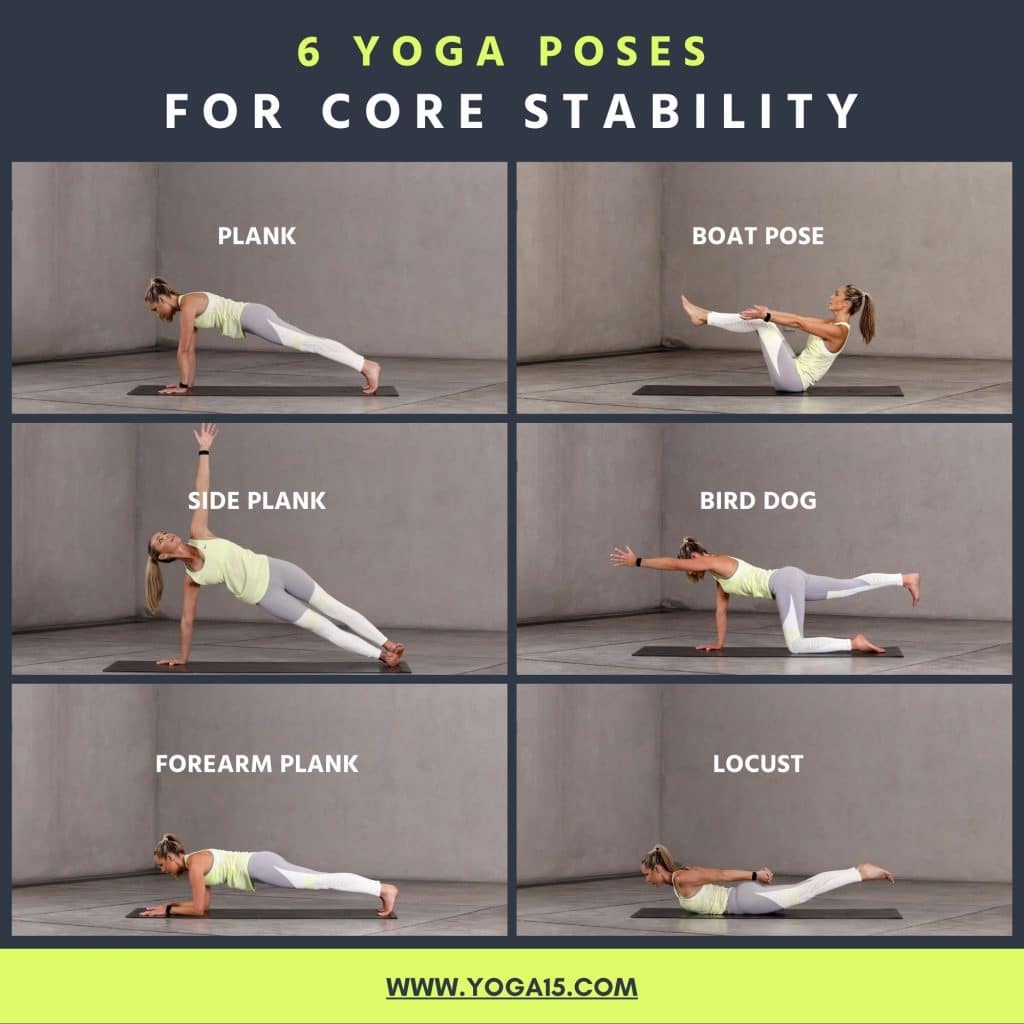 6 YOGA POSES
FOR CORE STABILITY

PLANK

BOAT POSE

SIDE PLANK

BIRD DOG

FOREARM PLANK

LOCUST

WWW.YOGA15.COM