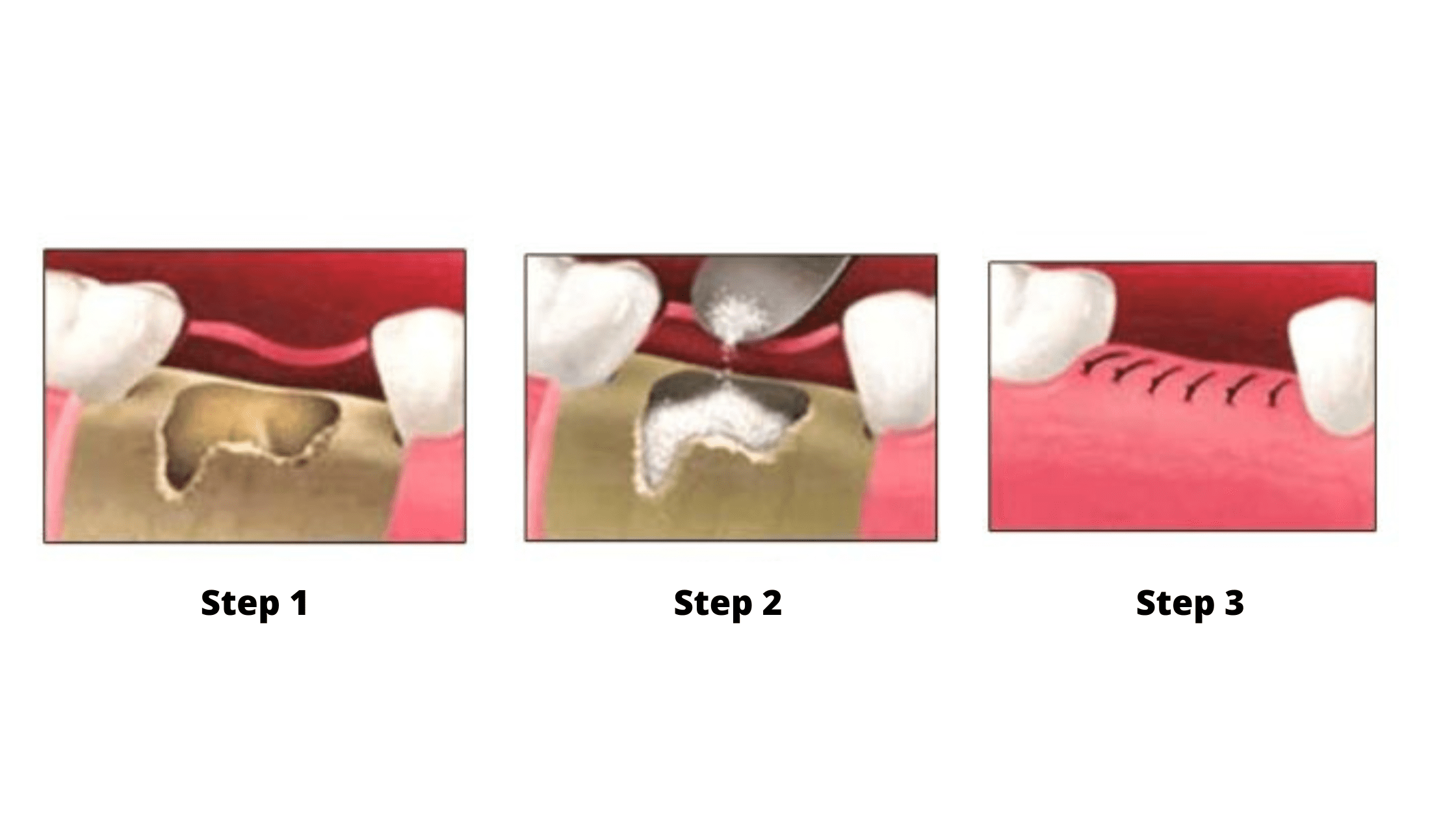 Step 1

Step 2

Step 3