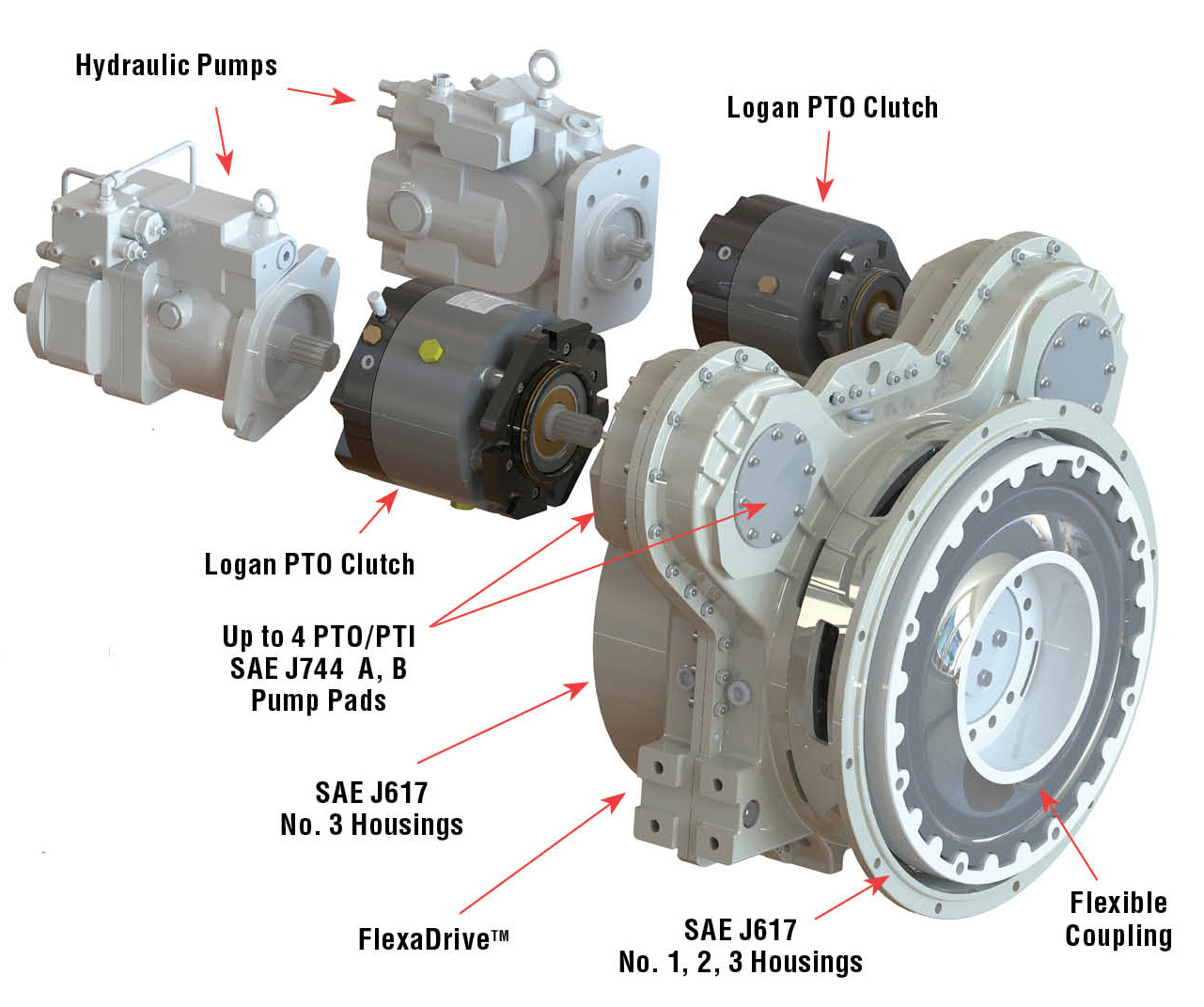 Hydraulic Pumps

Logan PTO Clutch

Logan PTO Clutch

Up to 4 PTO/PTI
SAE J744 A, B
Pump Pads

SAE J617
No. 3 Housings

FlexaDrive™

SAE J617
No. 1, 2, 3 Housings

Flexible
Coupling