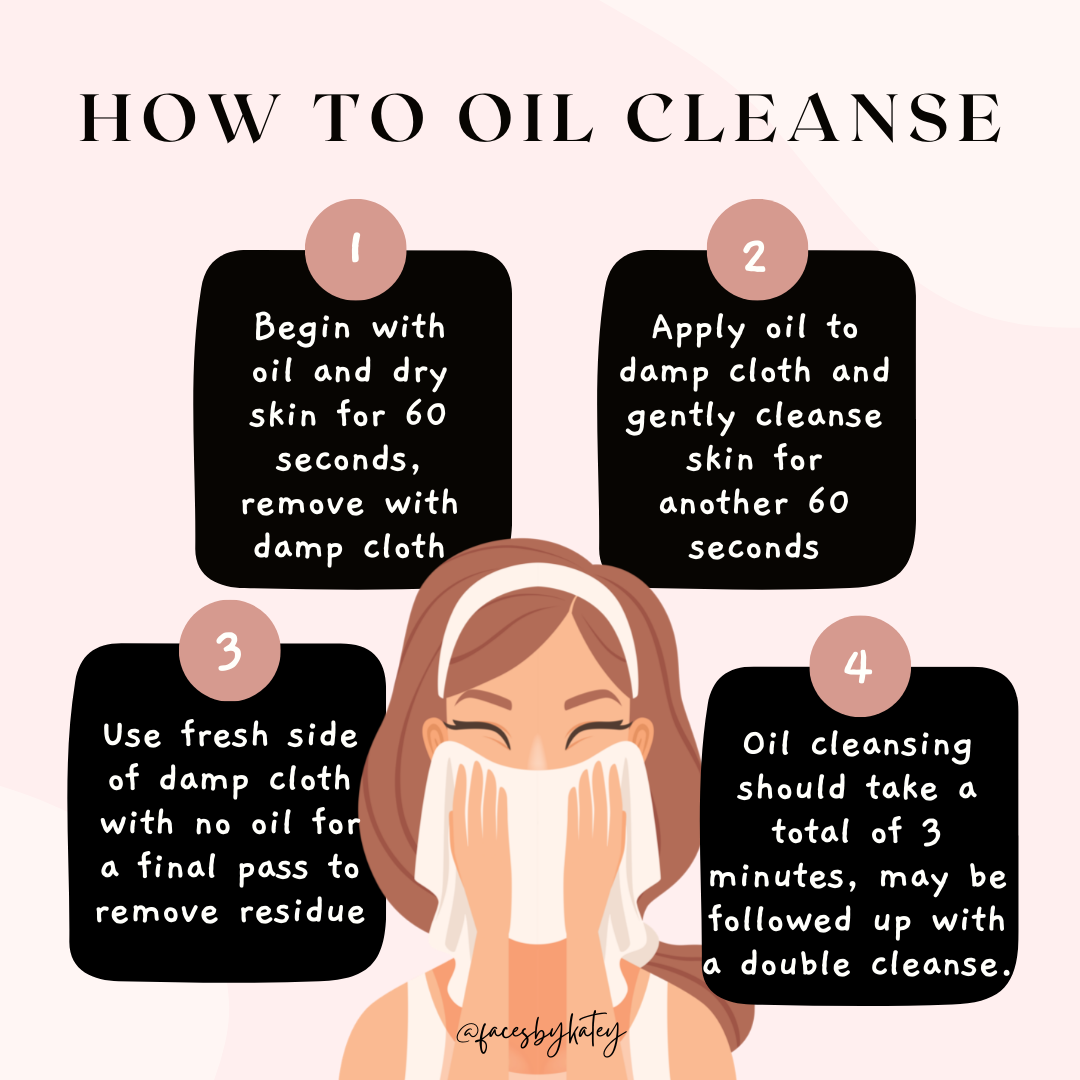 HOW TO OIL CLEANSE

1

Begin with oil and dry skin for 60 seconds, remove with damp cloth

2

Apply oil to damp cloth and gently cleanse skin for another 60 seconds

3

Use fresh side of damp cloth with no oil for a final pass to remove residue

4

Oil cleansing should take a total of 3 minutes, may be followed up with a double cleanse.

@facesbykatey